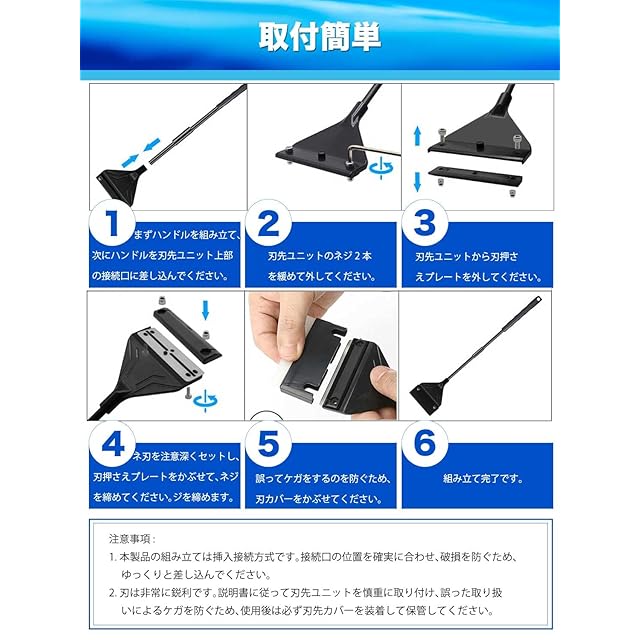 取付簡単

1
まずハンドルを組み立て、次にハンドルを刃先ユニット上部の接続口に差し込んでください。

2
刃先ユニットのネジ２本を緩めて外してください。

3
刃先ユニットから刃押さえプレートを外してください。

4
ネ刃を注意深くセットし、刃押さえプレートをかぶせて、ネジを締めてください。ジを締めます。

5
誤ってケガをするのを防ぐため、刃カバーをかぶせてください。

6
組み立て完了です。

注意事項：
1. 本製品の組み立ては挿入接続方式です。接続口の位置を確実に合わせ、破損を防ぐため、ゆっくりと差し込んでください。
2. 刃は非常に鋭利です。説明書に従って刃先ユニットを慎重に取り付け、誤った取り扱いによるケガを防ぐため、使用後は必ず刃先カバーを装着して保管してください。