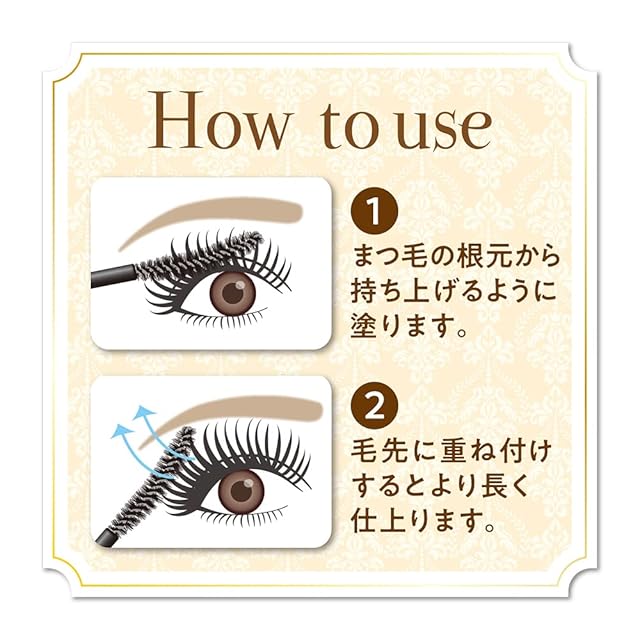 How to use

1
まつ毛の根元から持ち上げるように塗ります。

2
毛先に重ね付けするとより長く仕上ります。