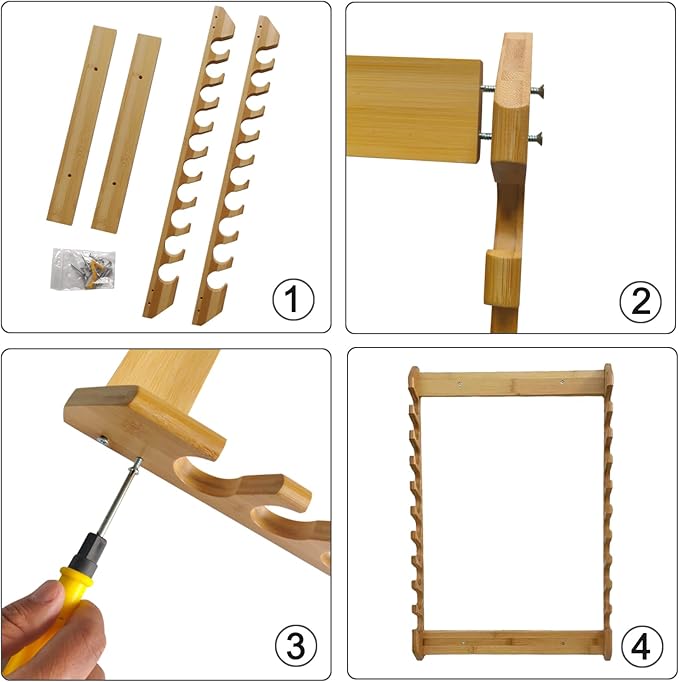 1

2

3

4