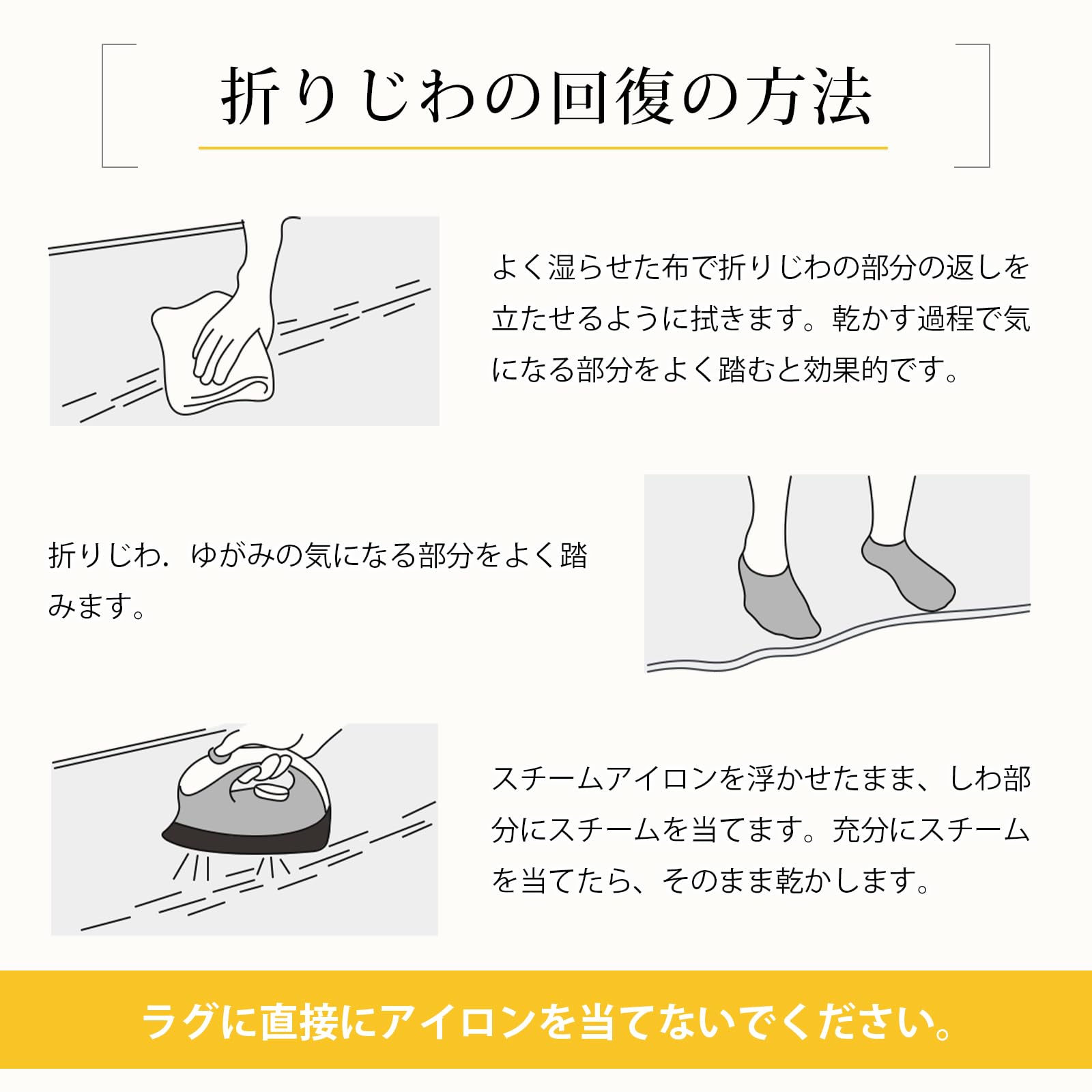 折りじわの回復の方法

よく湿らせた布で折りじわの部分の返しを立たせるように拭きます。乾かす過程で気になる部分をよく踏むと効果的です。

折りじわ．ゆがみの気になる部分をよく踏みます。

スチームアイロンを浮かせたまま、しわ部分にスチームを当てます。充分にスチームを当てたら、そのまま乾かします。

ラグに直接にアイロンを当てないでください。