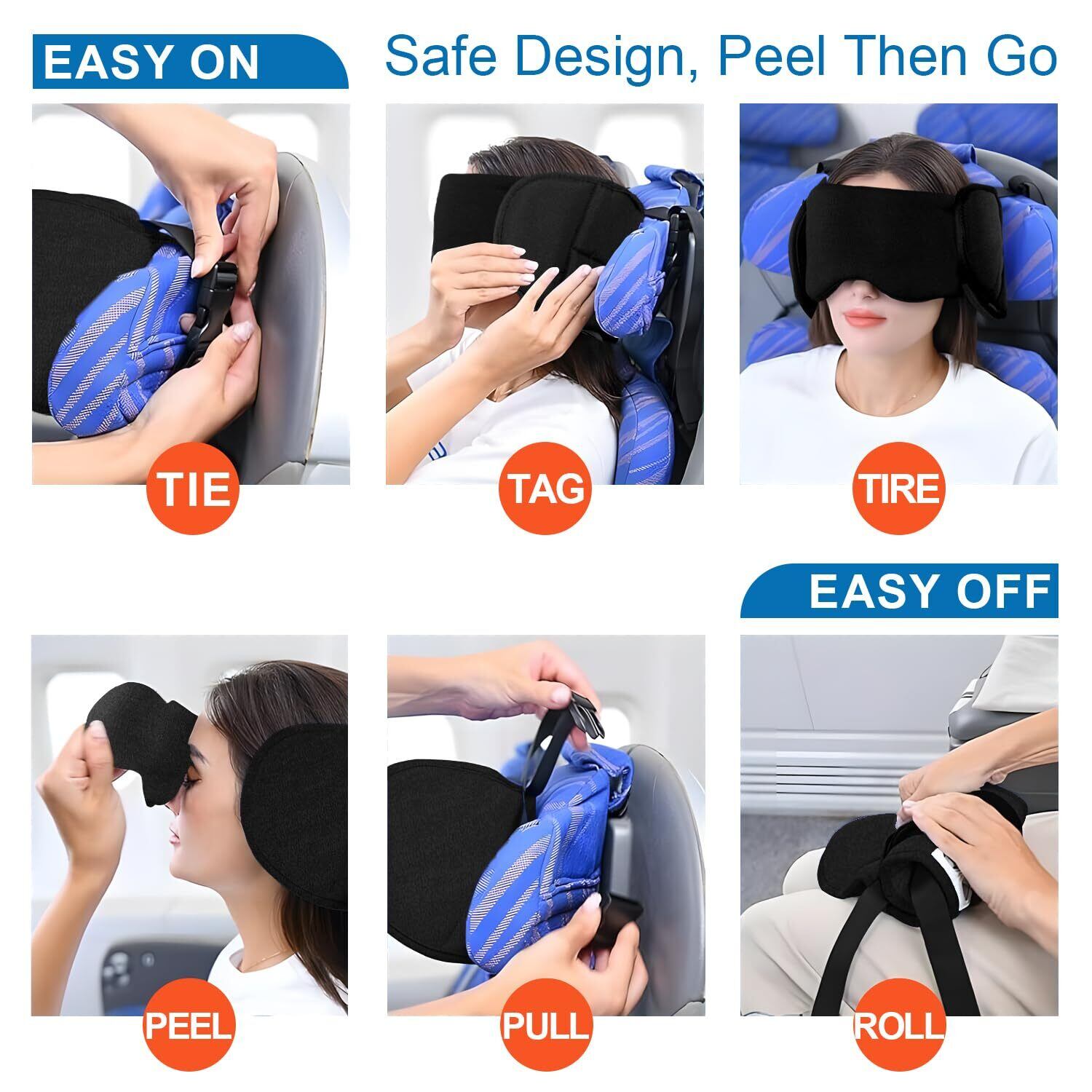 EASY ON

Safe Design, Peel Then Go

TIE

TAG

TIRE

EASY OFF

PEEL

PULL

ROLL