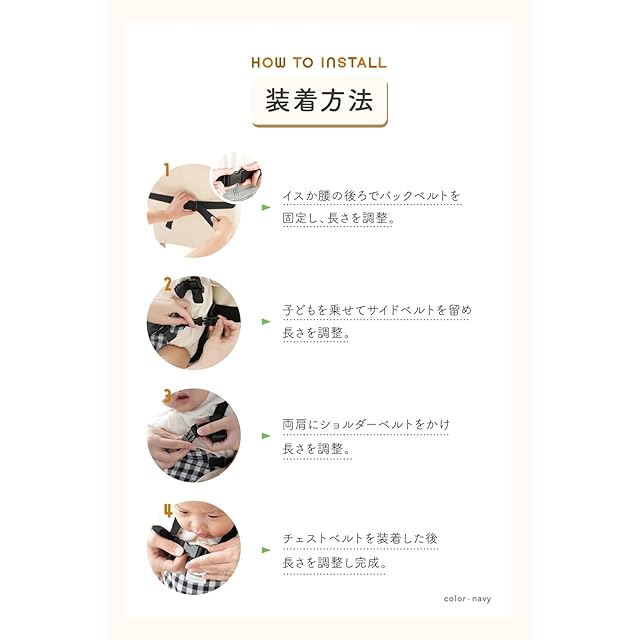 HOW TO INSTALL

装着方法

1

イスか腰の後ろでバックベルトを固定し、長さを調整。

2

子どもを乗せてサイドベルトを留め長さを調整。

3

両肩にショルダーベルトをかけ長さを調整。

4

チェストベルトを装着した後長さを調整し完成。

color - navy