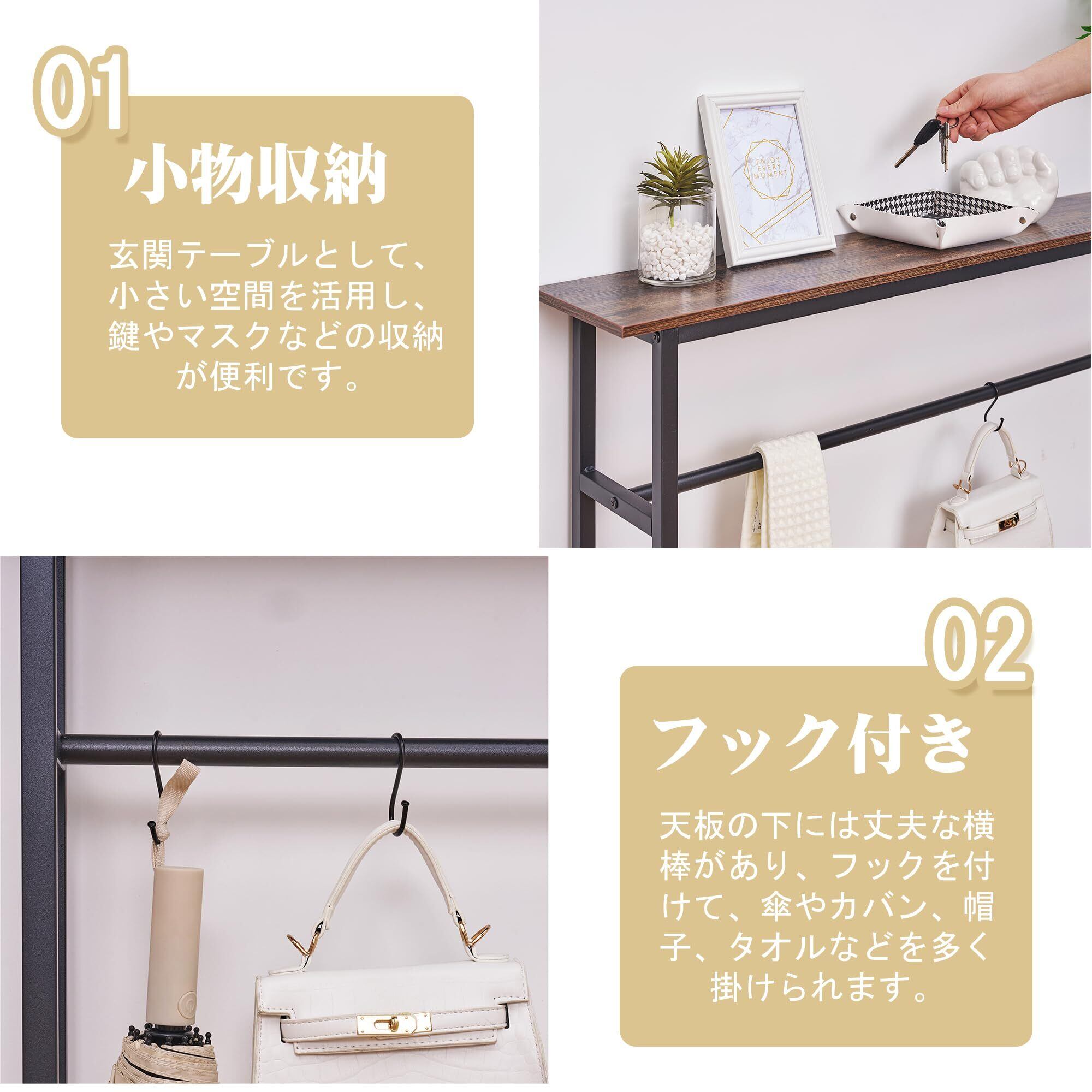 01

小物収納

玄関テーブルとして、小さい空間を活用し、鍵やマスクなどの収納が便利です。

ENJOY EVERY MOMENT

02

フック付き

天板の下には丈夫な横棒があり、フックを付けて、傘やカバン、帽子、タオルなどを多く掛けられます。