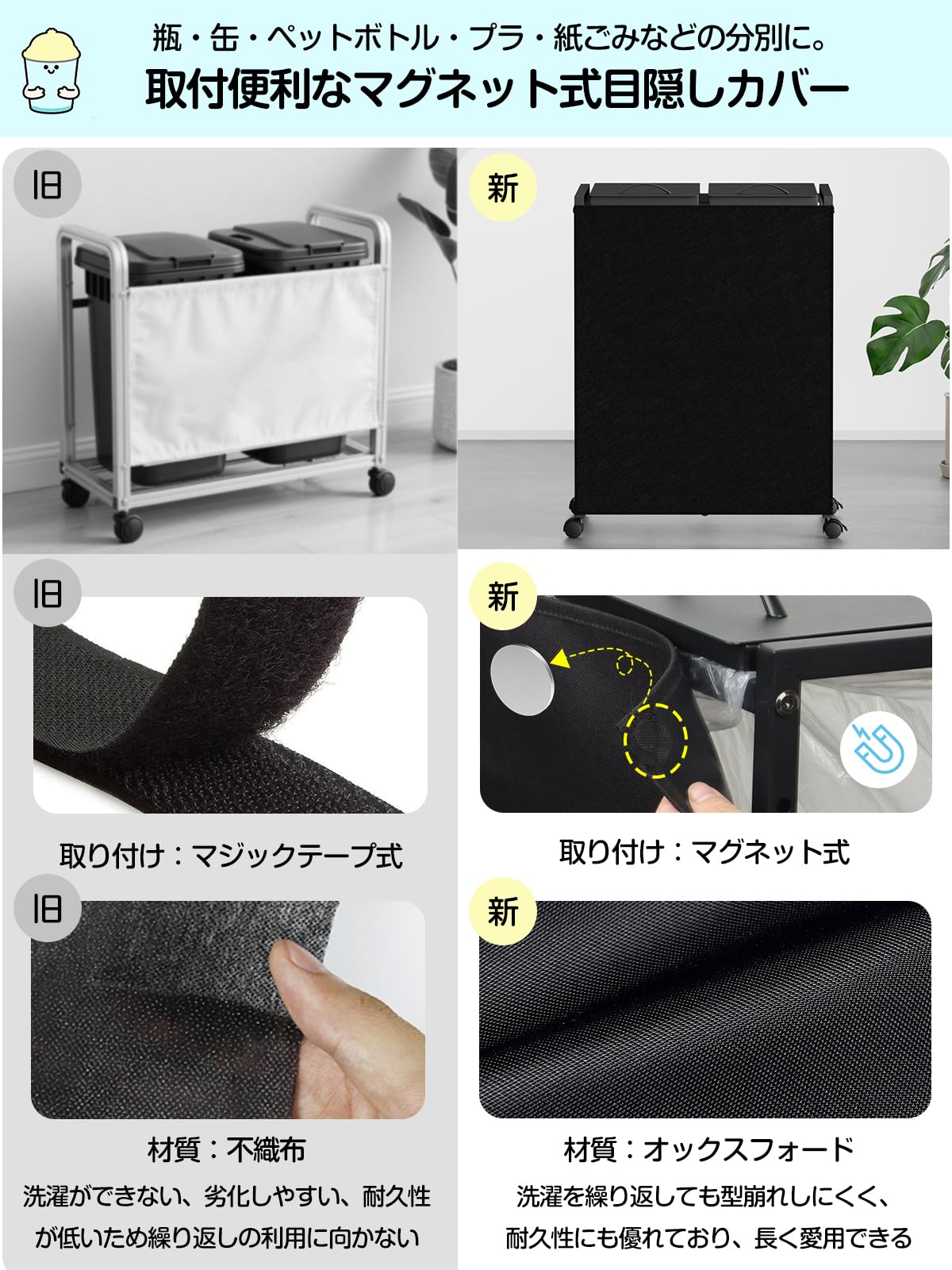 瓶・缶・ペットボトル・プラ・紙ごみなどの分別に。
取付便利なマグネット式目隠しカバー

旧

新

旧

新

取り付け：マジックテープ式

取り付け：マグネット式

旧

新

材質：不織布
洗濯ができない、劣化しやすい、耐久性が低いため繰り返しの利用に向かない

材質：オックスフォード
洗濯を繰り返しても型崩れしにくく、耐久性にも優れており、長く愛用できる