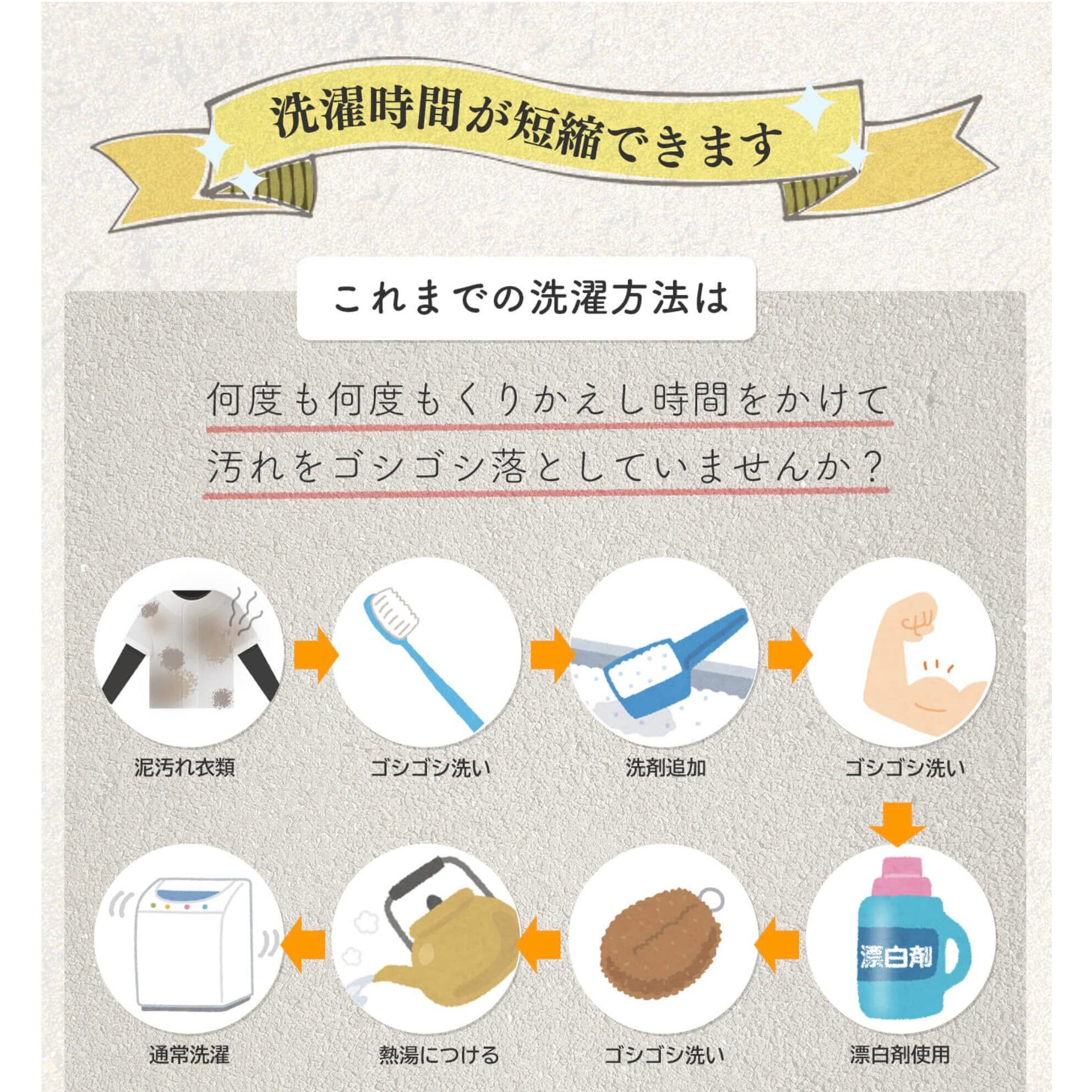 洗濯時間が短縮できます

これまでの洗濯方法は

何度も何度もくりかえし時間をかけて
汚れをゴシゴシ落としていませんか？

泥汚れ衣類

ゴシゴシ洗い

洗剤追加

ゴシゴシ洗い

漂白剤

漂白剤使用

ゴシゴシ洗い

熱湯につける

通常洗濯