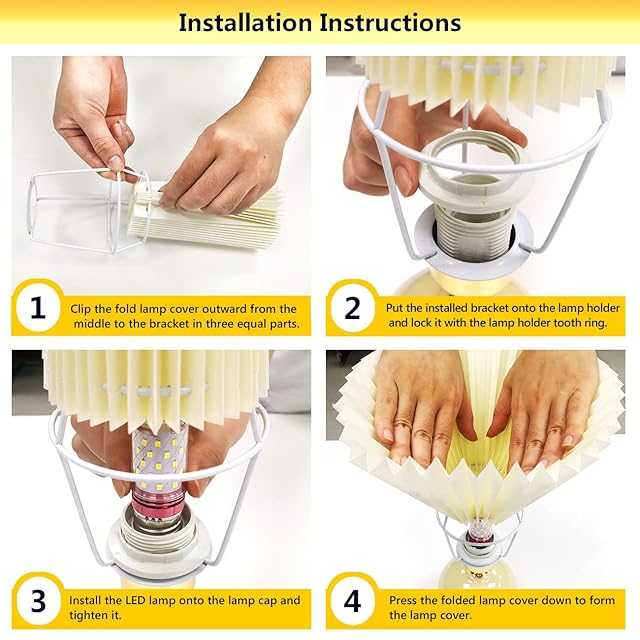 Installation Instructions

1 Clip the fold lamp cover outward from the middle to the bracket in three equal parts.

2 Put the installed bracket onto the lamp holder and lock it with the lamp holder tooth ring.

3 Install the LED lamp onto the lamp cap and tighten it.

4 Press the folded lamp cover down to form the lamp cover.