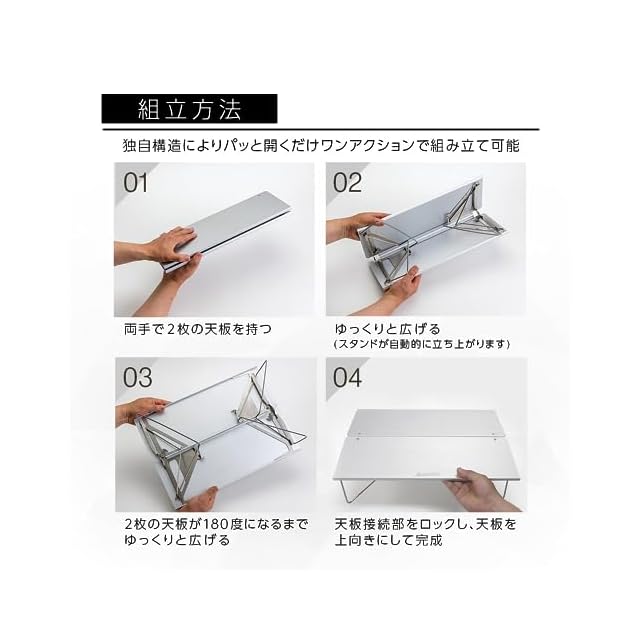 組立方法

独自構造によりパッと開くだけワンアクションで組み立て可能

01

両手で2枚の天板を持つ

02

ゆっくりと広げる
(スタンドが自動的に立ち上がります)

03

2枚の天板が180度になるまでゆっくりと広げる

04

天板接続部をロックし、天板を上向きにして完成