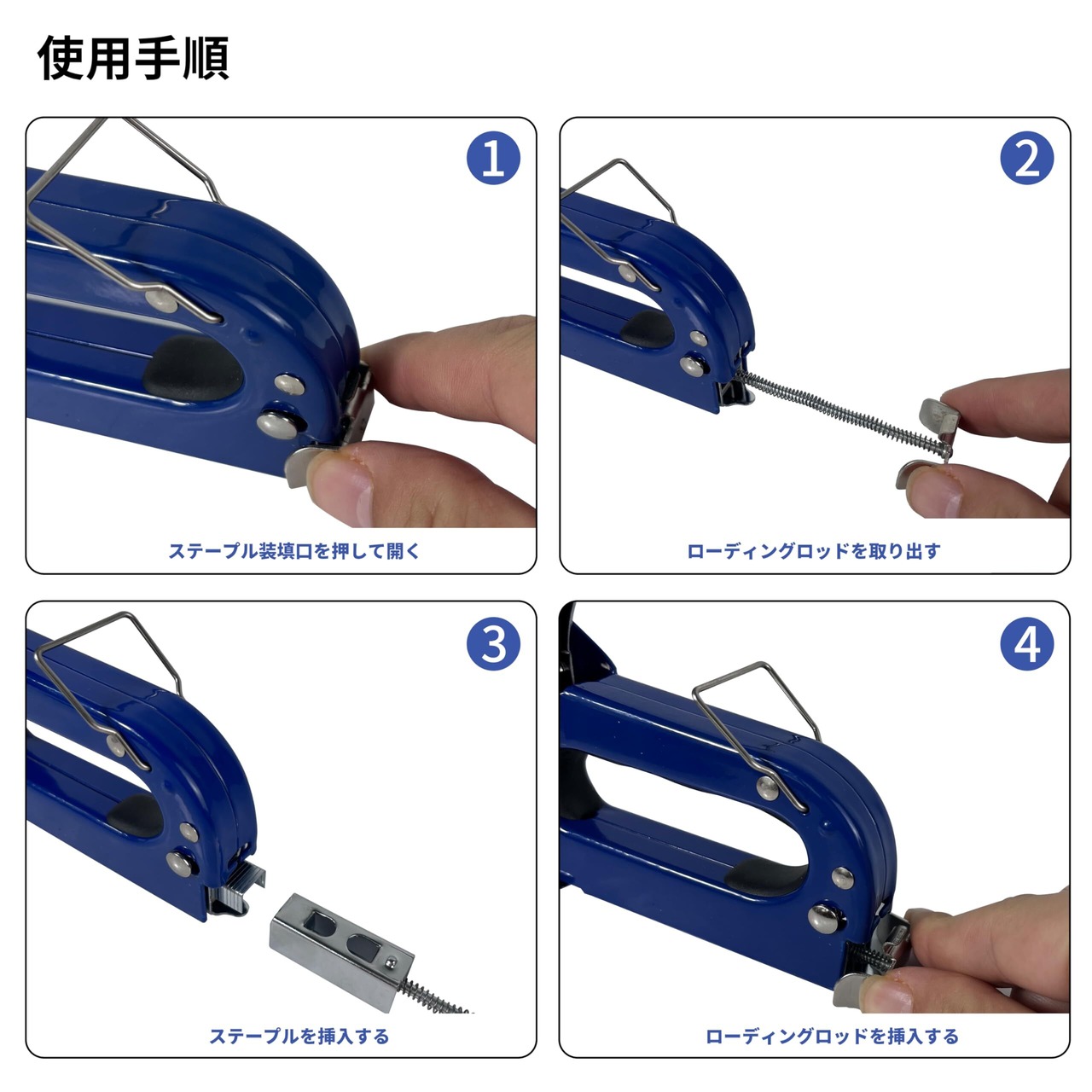 使用手順

1

ステープル装填口を押して開く

2

ローディングロッドを取り出す

3

ステープルを挿入する

4

ローディングロッドを挿入する