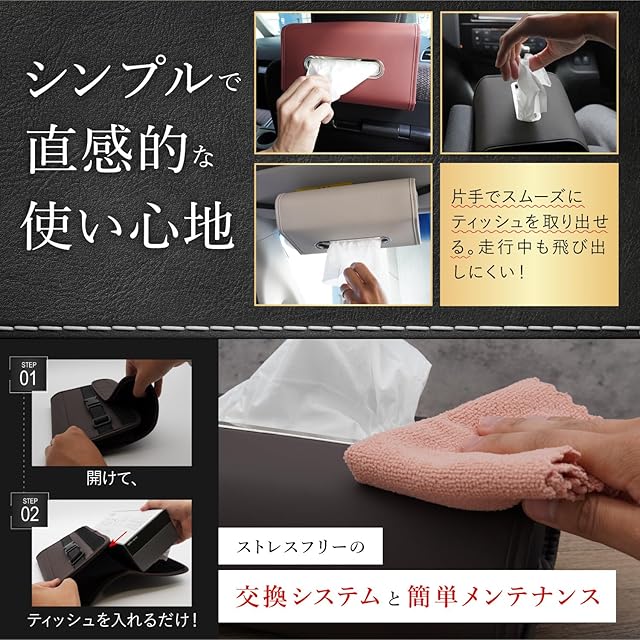 シンプルで
直感的な
使い心地

片手でスムーズにティッシュを取り出せる。走行中も飛び出しにくい！

STEP 01

開けて、

STEP 02

ティッシュを入れるだけ！

ストレスフリーの

交換システムと簡単メンテナンス