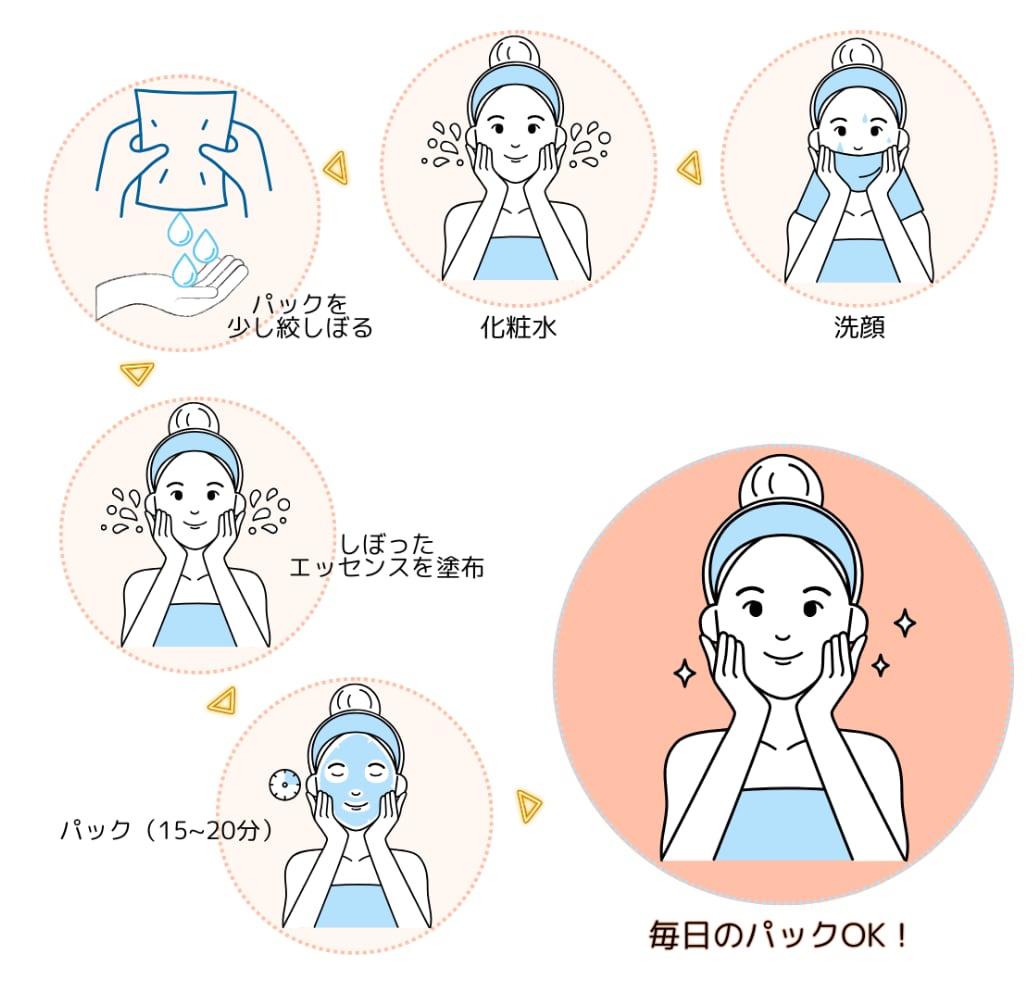 洗顔

化粧水

パックを
少し絞しぼる

しぼった
エッセンスを塗布

パック（15~20分）

毎日のパックOK！