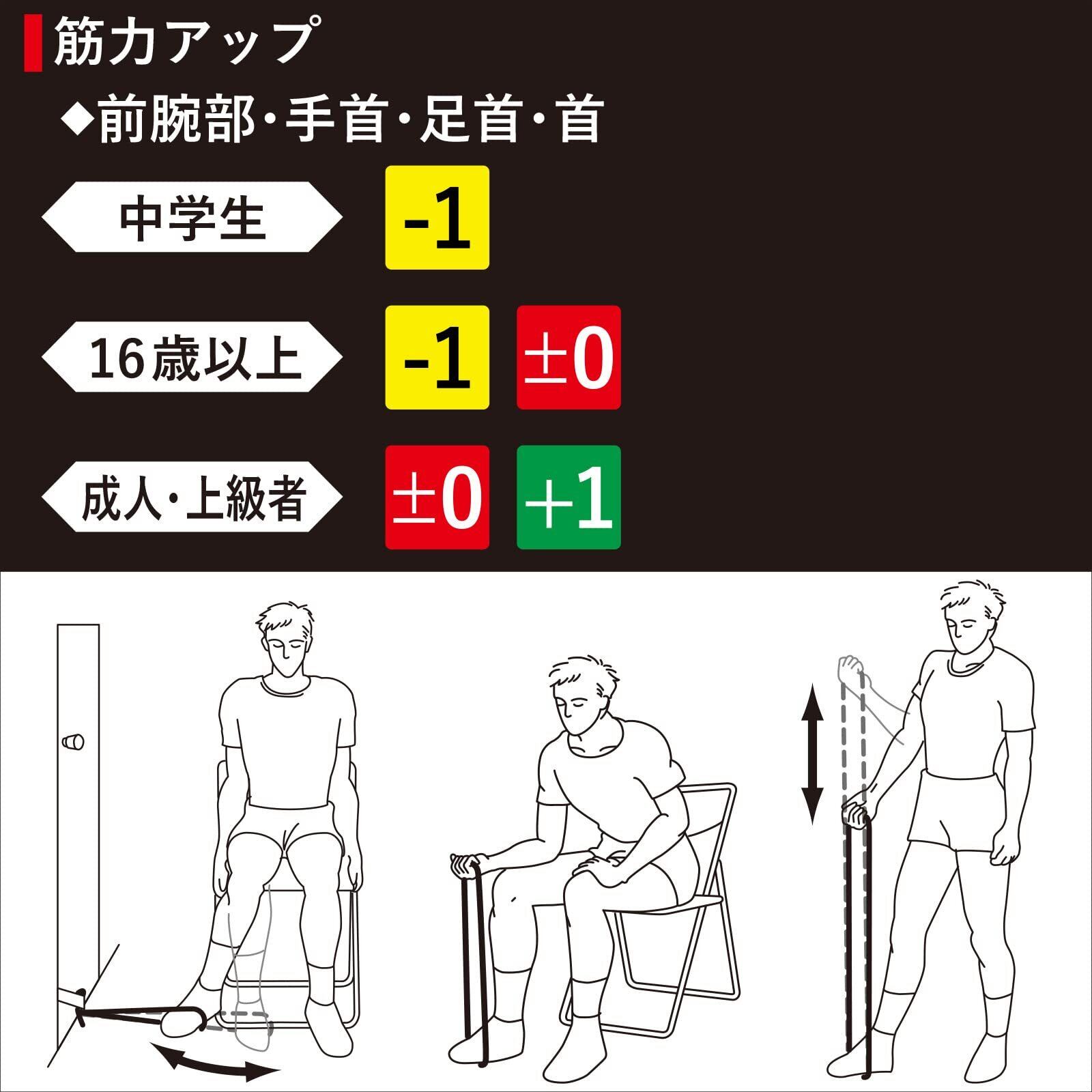 筋力アップ

◆前腕部・手首・足首・首

中学生 -1

16歳以上 -1 ±0

成人・上級者 ±0 +1