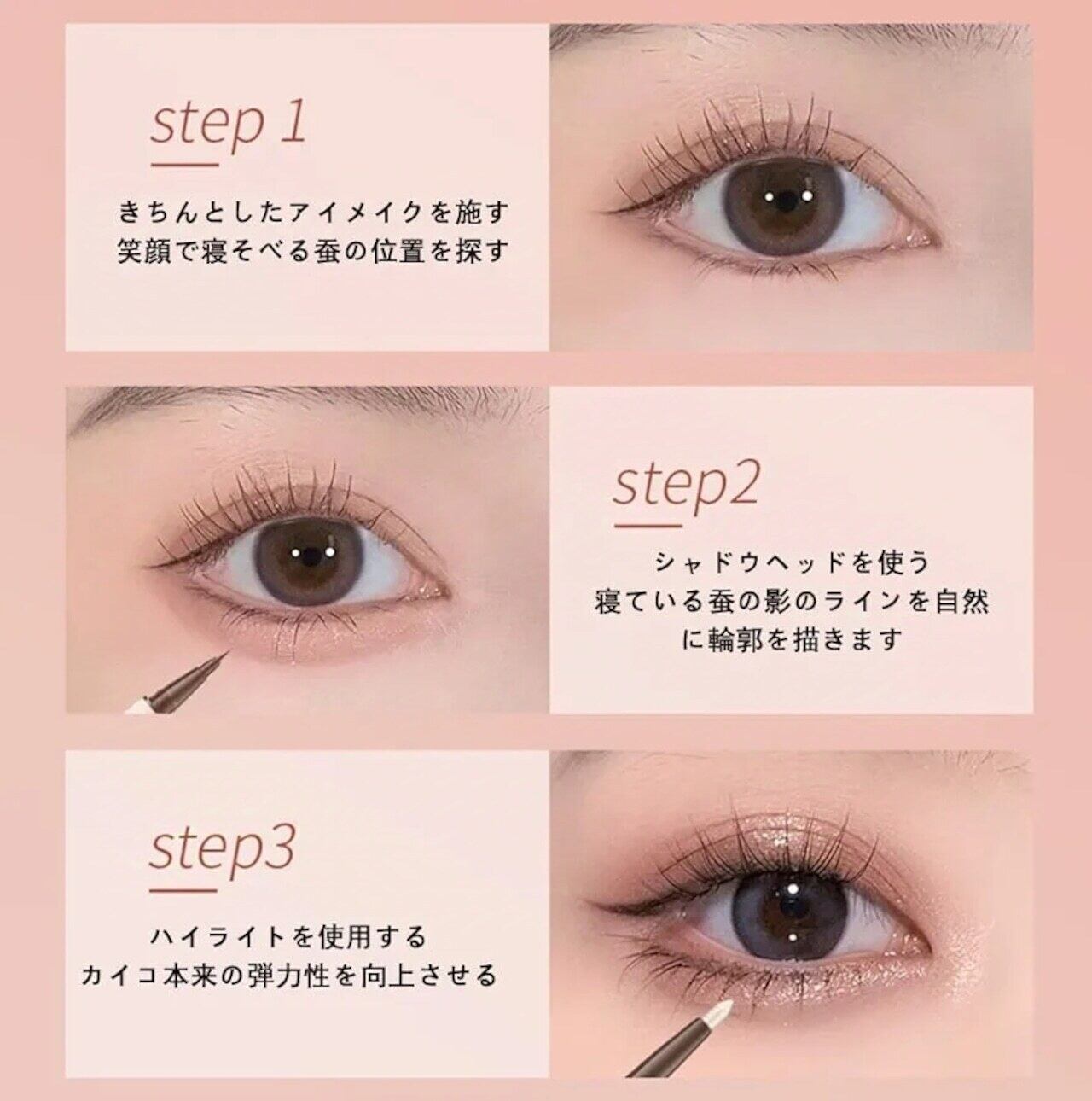 step 1

きちんとしたアイメイクを施す
笑顔で寝そべる蚕の位置を探す

step2

シャドウヘッドを使う
寝ている蚕の影のラインを自然に輪郭を描きます

step3

ハイライトを使用する
カイコ本来の弾力性を向上させる