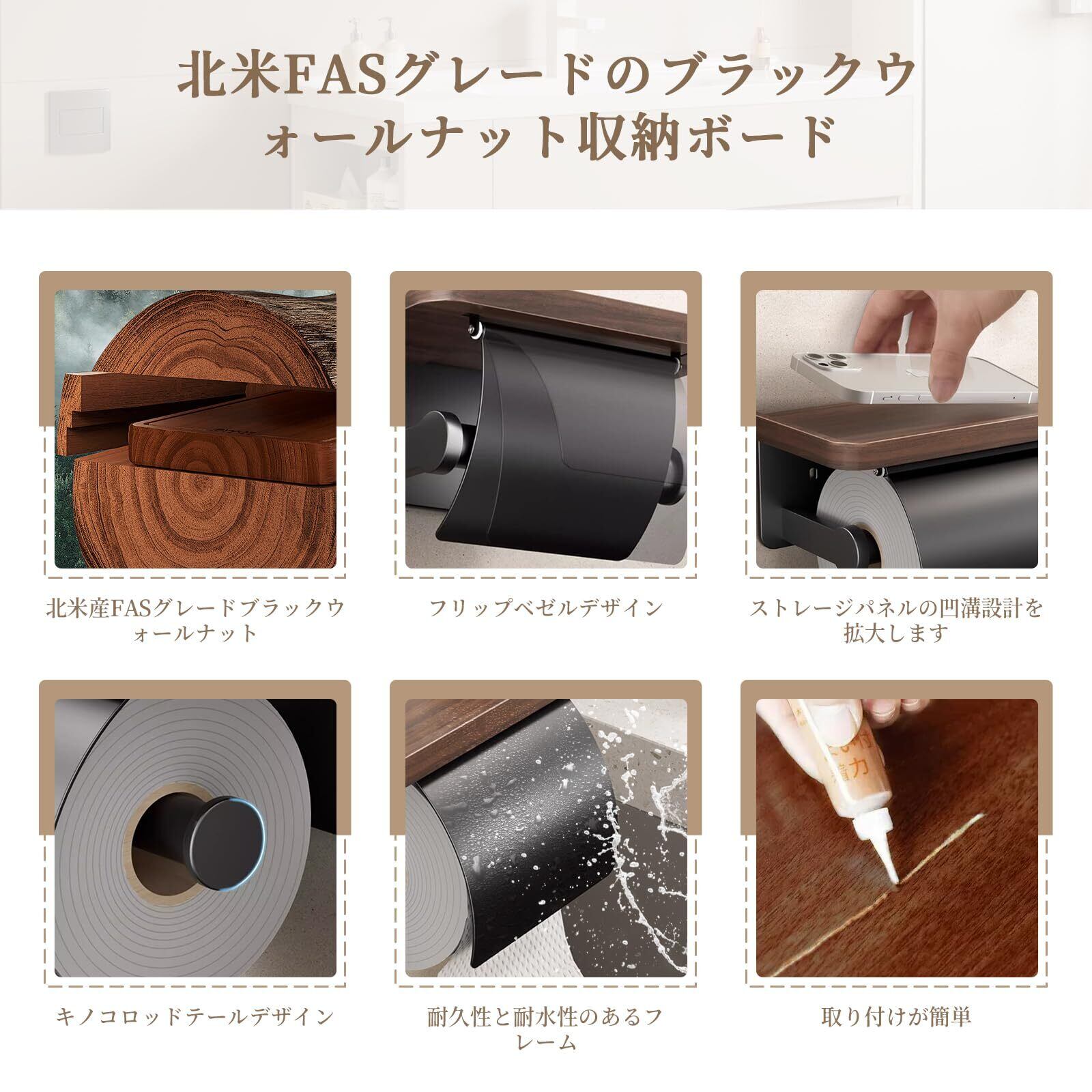 北米FASグレードのブラックウォールナット収納ボード

北米産FASグレードブラックウォールナット

フリップベゼルデザイン

ストレージパネルの凹溝設計を拡大します

キノコロッドテールデザイン

耐久性と耐水性のあるフレーム

取り付けが簡単