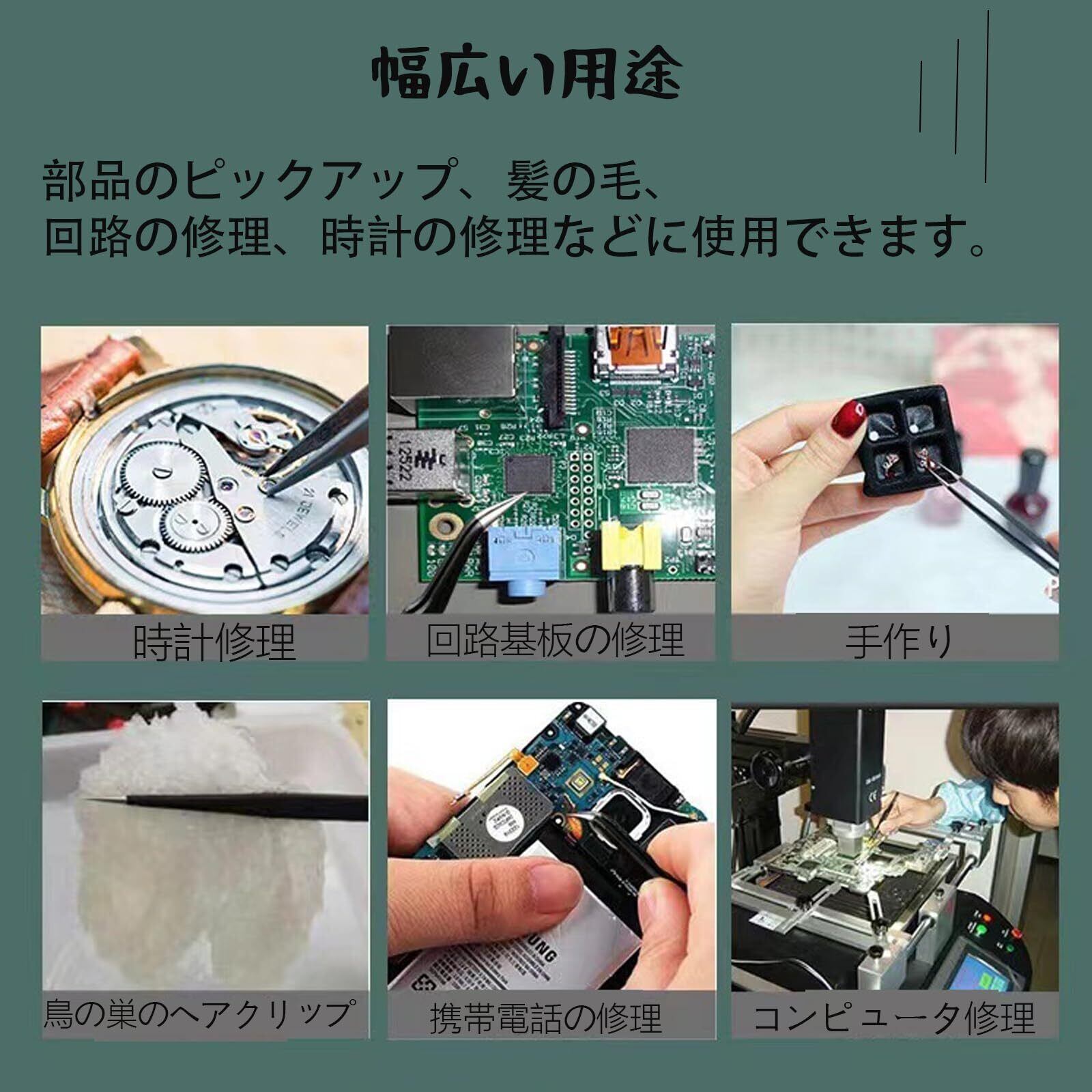 幅広い用途

部品のピックアップ、髪の毛、回路の修理、時計の修理などに使用できます。

時計修理

回路基板の修理

手作り

鳥の巣のヘアクリップ

携帯電話の修理

コンピュータ修理