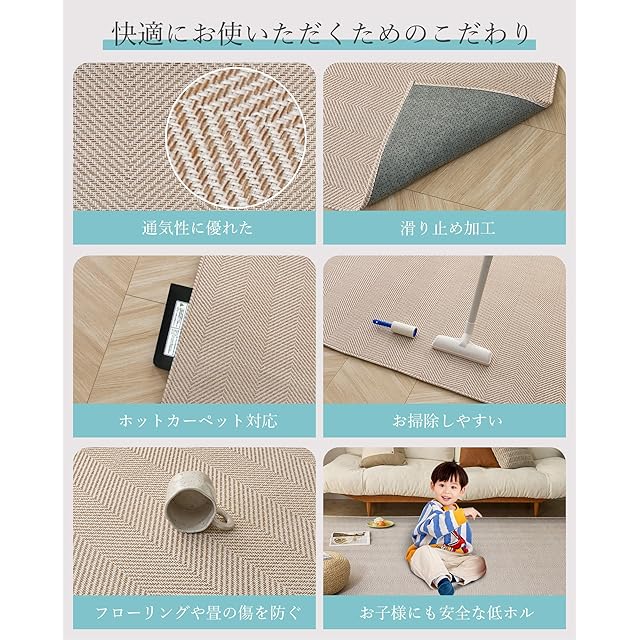 快適にお使いただくためのこだわり

通気性に優れた

滑り止め加工

ホットカーペット対応

お掃除しやすい

フローリングや畳の傷を防ぐ

お子様にも安全な低ホル