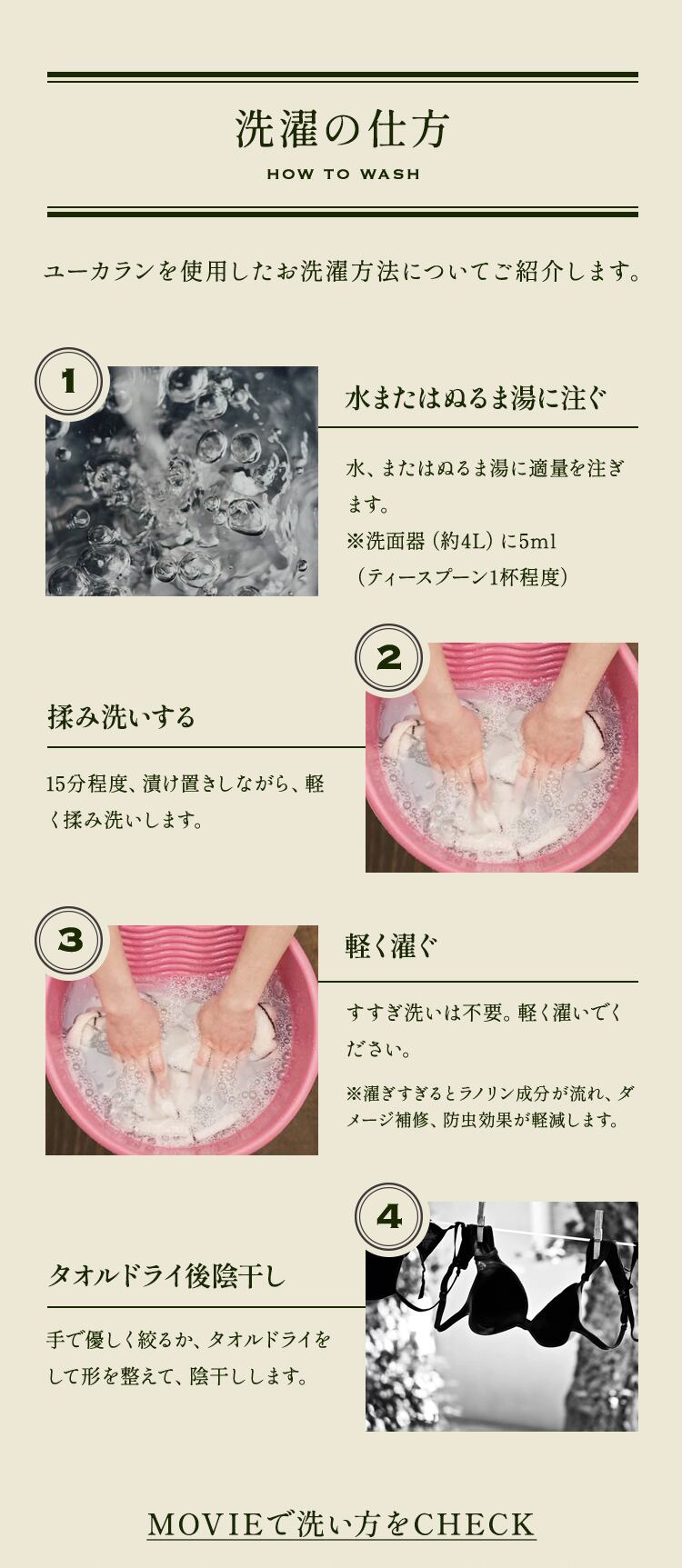 洗濯の仕方

HOW TO WASH

ユーカランを使用したお洗濯方法についてご紹介します。

1

水またはぬるま湯に注ぐ

水、またはぬるま湯に適量を注ぎます。
※洗面器（約4L）に5ml
（ティースプーン1杯程度）

2

揉み洗いする

15分程度、漬け置きしながら、軽く揉み洗いします。

3

軽く濯ぐ

すすぎ洗いは不要。軽く濯いでください。

※濯ぎすぎるとラノリン成分が流れ、ダメージ補修、防虫効果が軽減します。

4

タオルドライ後陰干し

手で優しく絞るか、タオルドライをして形を整えて、陰干しします。

MOVIEで洗い方をCHECK