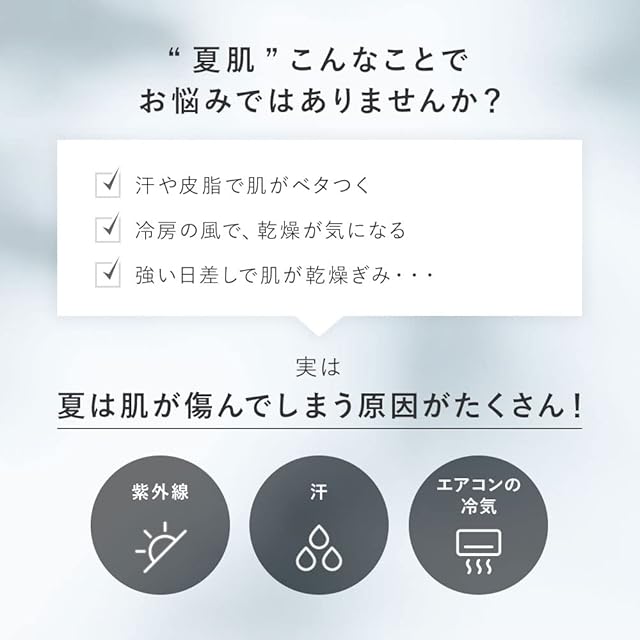 “夏肌”こんなことで
お悩みではありませんか？

☑ 汗や皮脂で肌がベタつく
☑ 冷房の風で、乾燥が気になる
☑ 強い日差しで肌が乾燥ぎみ・・・

実は
夏は肌が傷んでしまう原因がたくさん！

紫外線

汗

エアコンの
冷気