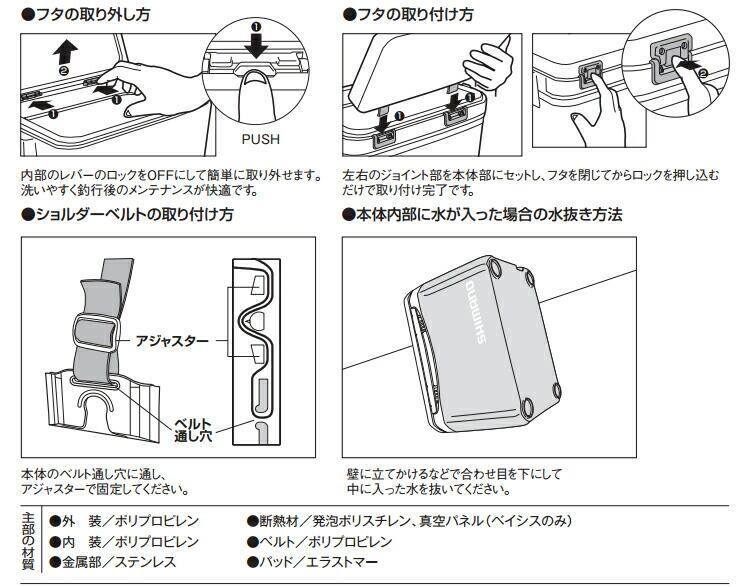 ●フタの取り外し方

❷
❶
❶
❶
PUSH

内部のレバーのロックをOFFにして簡単に取り外せます。洗いやすく釣行後のメンテナンスが快適です。

●フタの取り付け方

❶
❶
❷

左右のジョイント部を本体部にセットし、フタを閉じてからロックを押し込むだけで取り付け完了です。

●ショルダーベルトの取り付け方

アジャスター
ベルト通し穴

本体のベルト通し穴に通し、アジャスターで固定してください。

●本体内部に水が入った場合の水抜き方法

SHIMANO

壁に立てかけるなどで合わせ目を下にして中に入った水を抜いてください。

主部の材質

●外　装／ポリプロピレン
●内　装／ポリプロピレン
●金属部／ステンレス

●断熱材／発泡ポリスチレン、真空パネル（ベイシスのみ）
●ベルト／ポリプロピレン
●パッド／エラストマー