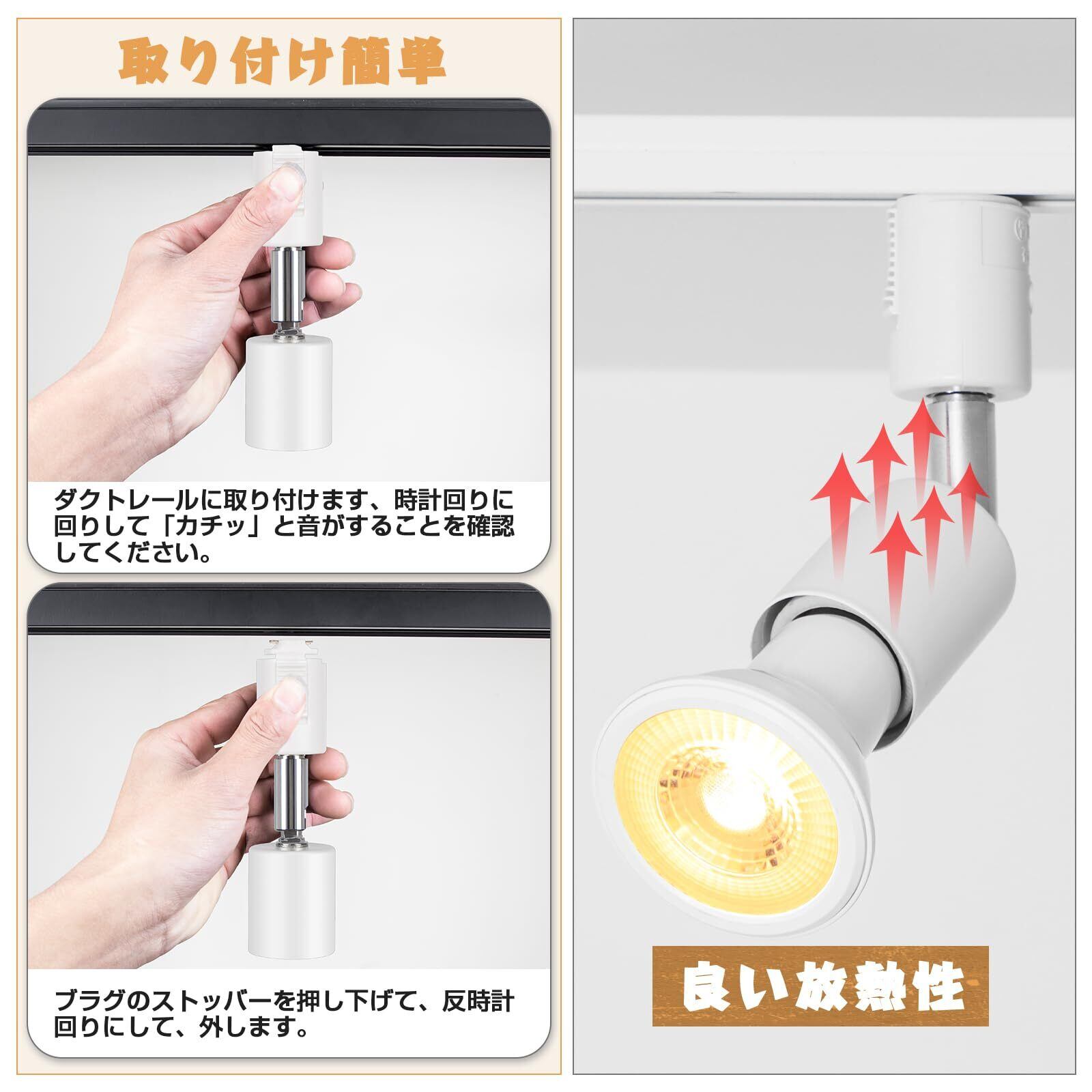 取り付け簡単

ダクトレールに取り付けます、時計回りに回りして「カチッ」と音がすることを確認してください。

ブラグのストッパーを押し下げて、反時計回りにして、外します。

良い放熱性