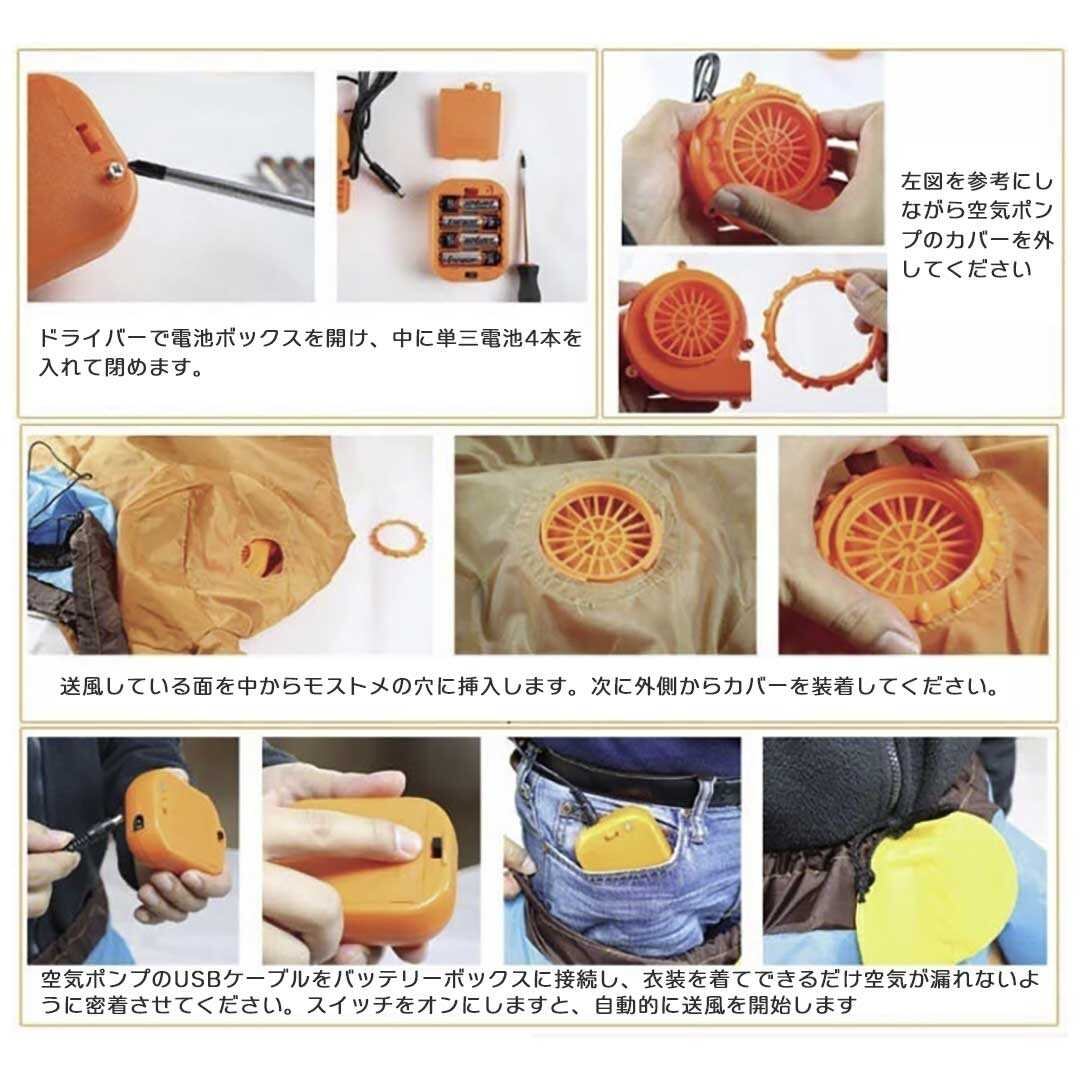 ドライバーで電池ボックスを開け、中に単三電池4本を入れて閉めます。

左図を参考にしながら空気ポンプのカバーを外してください

送風している面を中からモストメの穴に挿入します。次に外側からカバーを装着してください。

空気ポンプのUSBケーブルをバッテリーボックスに接続し、衣装を着てできるだけ空気が漏れないように密着させてください。スイッチをオンにしますと、自動的に送風を開始します