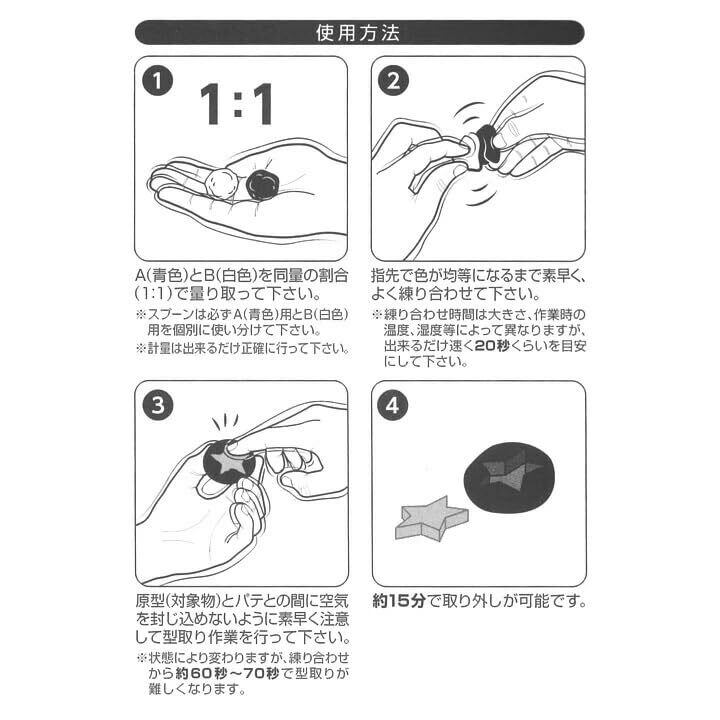 使用方法

1

1:1

A(青色)とB(白色)を同量の割合(1:1)で量り取って下さい。

※スプーンは必ずA(青色)用とB(白色)用を個別に使い分けて下さい。

※計量は出来るだけ正確に行って下さい。

2

指先で色が均等になるまで素早く、よく練り合わせて下さい。

※練り合わせ時間は大きさ、作業時の温度、湿度等によって異なりますが、出来るだけ速く20秒くらいを目安にして下さい。

3

原型(対象物)とパテとの間に空気を封じ込めないように素早く注意して型取り作業を行って下さい。

※状態により変わりますが、練り合わせから約60秒～70秒で型取りが難しくなります。

4

約15分で取り外しが可能です。