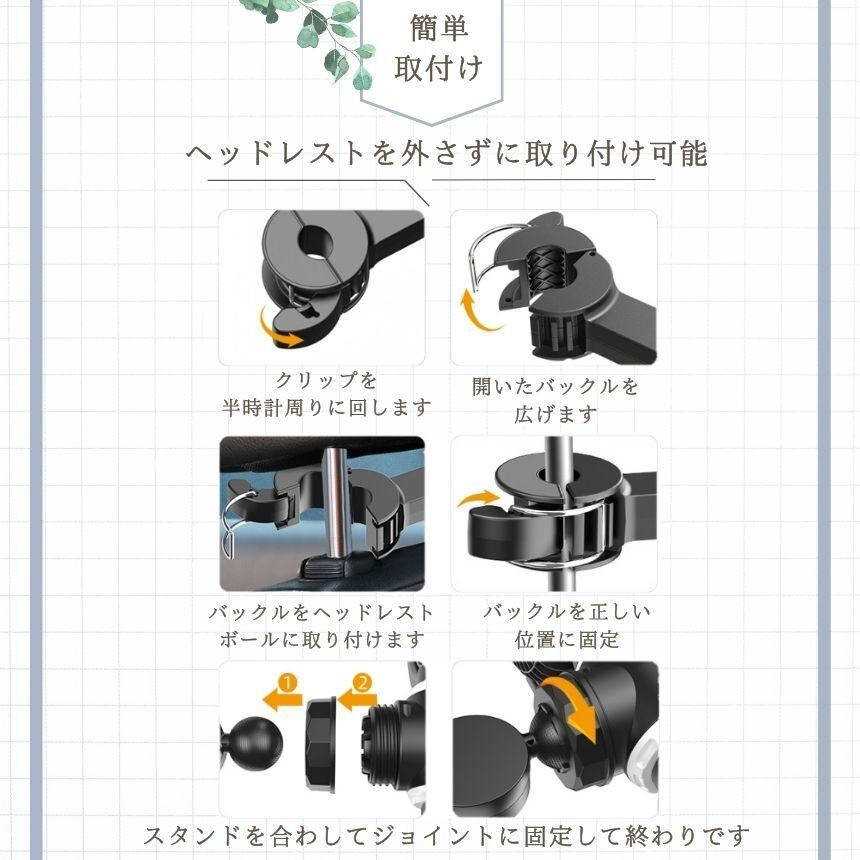 簡単
取付け

ヘッドレストを外さずに取り付け可能

クリップを
半時計周りに回します

開いたバックルを
広げます

バックルをヘッドレスト
ボールに取り付けます

バックルを正しい
位置に固定

1

2

スタンドを合わしてジョイントに固定して終わりです