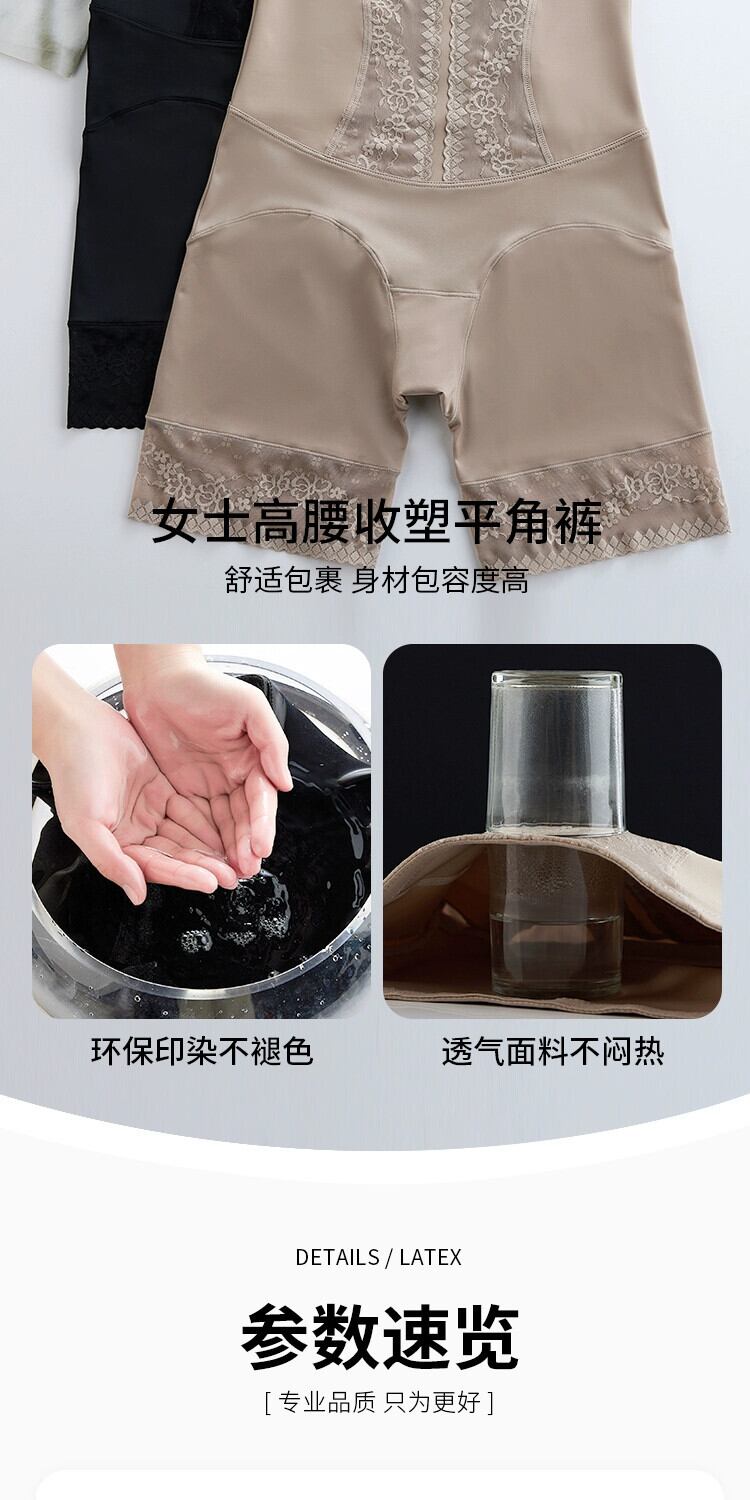 女士高腰收塑平角裤
舒适包裹 身材包容度高

环保印染不褪色

透气面料不闷热

DETAILS / LATEX

参数速览
[ 专业品质 只为更好 ]