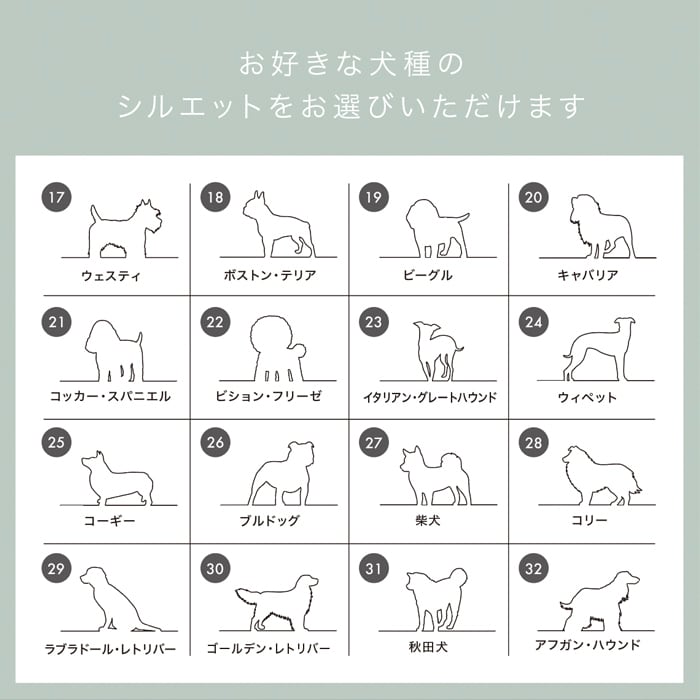 お好きな犬種の
シルエットをお選びいただけます

17
ウェスティ

18
ボストン・テリア

19
ビーグル

20
キャバリア

21
コッカー・スパニエル

22
ビション・フリーゼ

23
イタリアン・グレートハウンド

24
ウィペット

25
コーギー

26
ブルドッグ

27
柴犬

28
コリー

29
ラブラドール・レトリバー

30
ゴールデン・レトリバー

31
秋田犬

32
アフガン・ハウンド