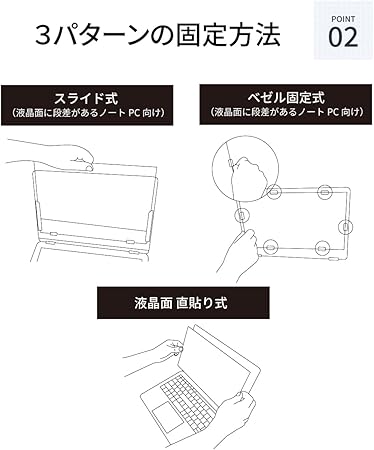 3パターンの固定方法

POINT
02

スライド式
（液晶面に段差があるノート PC 向け）

ベゼル固定式
（液晶面に段差があるノート PC 向け）

液晶面 直貼り式