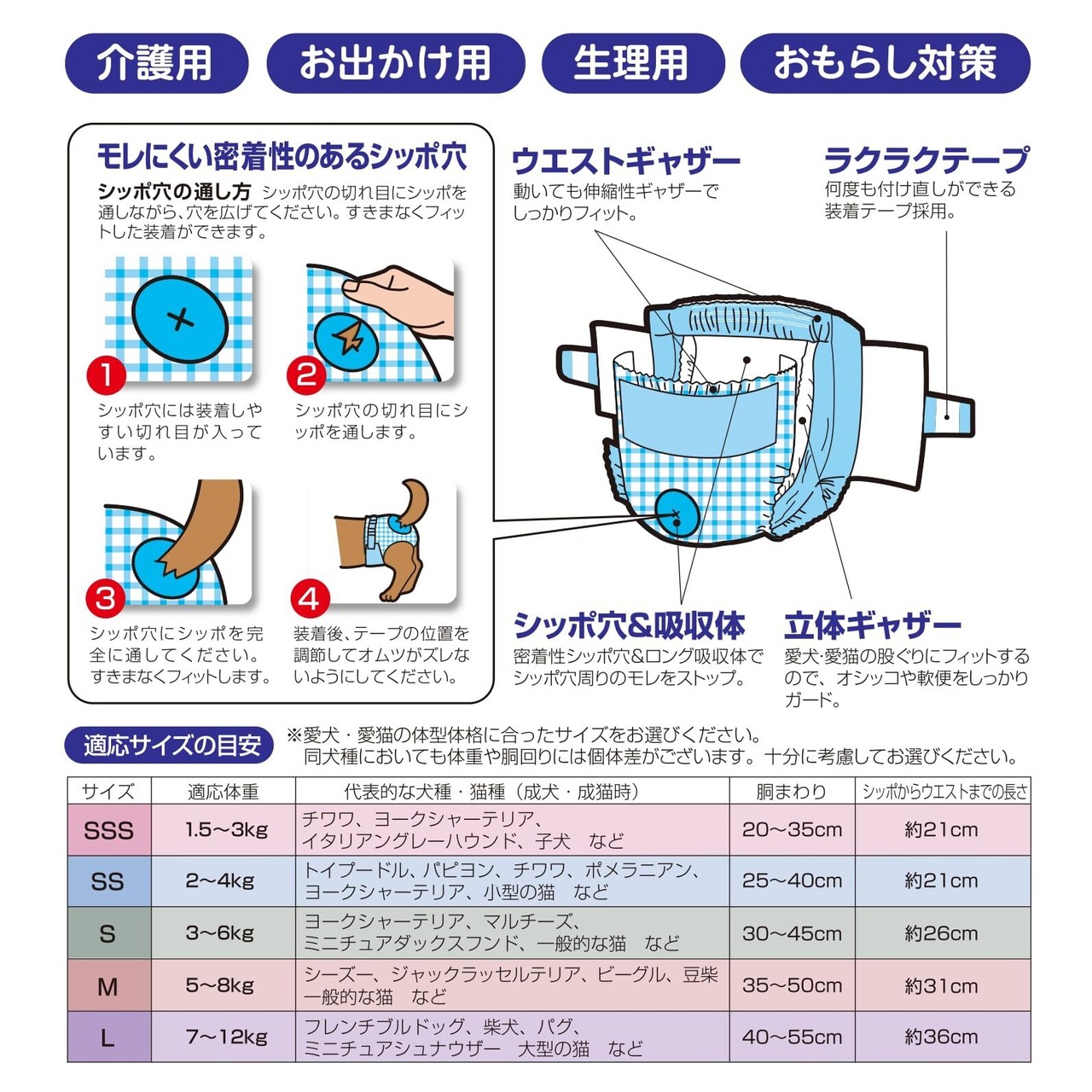 介護用　お出かけ用　生理用　おもらし対策

モレにくい密着性のあるシッポ穴

シッポ穴の通し方　シッポ穴の切れ目にシッポを通しながら、穴を広げてください。すきまなくフィットした装着ができます。

1 シッポ穴には装着しやすい切れ目が入っています。

2 シッポ穴の切れ目にシッポを通します。

3 シッポ穴にシッポを完全に通してください。すきまなくフィットします。

4 装着後、テープの位置を調節してオムツがズレないようにしてください。

ウエストギャザー
動いても伸縮性ギャザーでしっかりフィット。

ラクラクテープ
何度も付け直しができる装着テープ採用。

シッポ穴&吸収体
密着性シッポ穴&ロング吸収体でシッポ穴周りのモレをストップ。

立体ギャザー
愛犬･愛猫の股ぐりにフィットするので、オシッコや軟便をしっかりガード。

適応サイズの目安
※愛犬・愛猫の体型体格に合ったサイズをお選びください。
同犬種においても体重や胴回りには個体差がございます。十分に考慮してお選びください。

| サイズ | 適応体重 | 代表的な犬種・猫種（成犬・成猫時） | 胴まわり | シッポからウエストまでの長さ |
|---|---|---|---|---|
| SSS | 1.5～3kg | チワワ、ヨークシャーテリア、イタリアングレーハウンド、子犬　など | 20～35cm | 約21cm |
| SS | 2～4kg | トイプードル、パピヨン、チワワ、ポメラニアン、ヨークシャーテリア、小型の猫　など | 25～40cm | 約21cm |
| S | 3～6kg | ヨークシャーテリア、マルチーズ、ミニチュアダックスフンド、一般的な猫　など | 30～45cm | 約26cm |
| M | 5～8kg | シーズー、ジャックラッセルテリア、ビーグル、豆柴 一般的な猫　など | 35～50cm | 約31cm |
| L | 7～12kg | フレンチブルドッグ、柴犬、パグ、ミニチュアシュナウザー　大型の猫　など | 40～55cm | 約36cm |