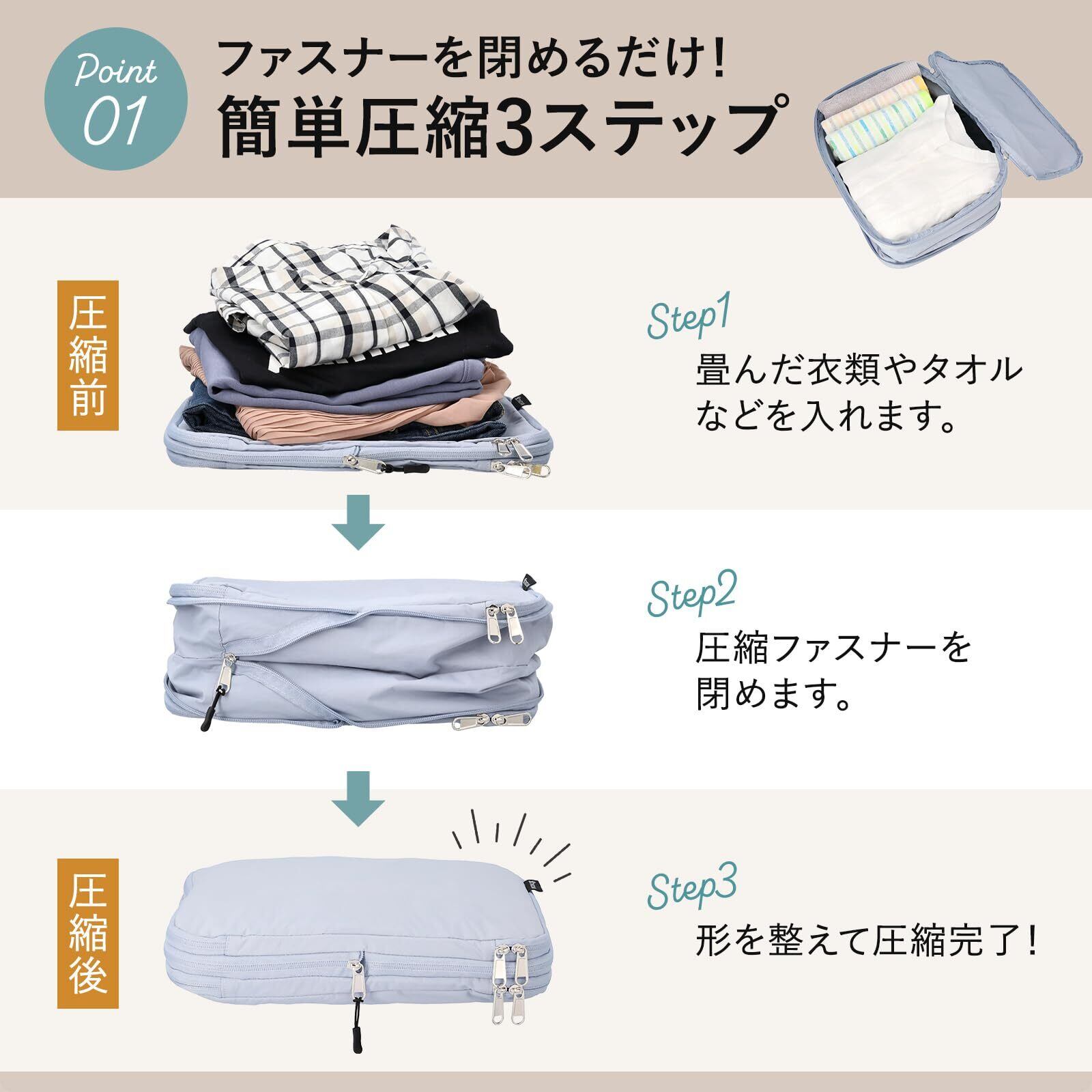 Point 01

ファスナーを閉めるだけ!
簡単圧縮3ステップ

圧縮前

Step1
畳んだ衣類やタオルなどを入れます。

Step2
圧縮ファスナーを閉めます。

圧縮後

Step3
形を整えて圧縮完了!