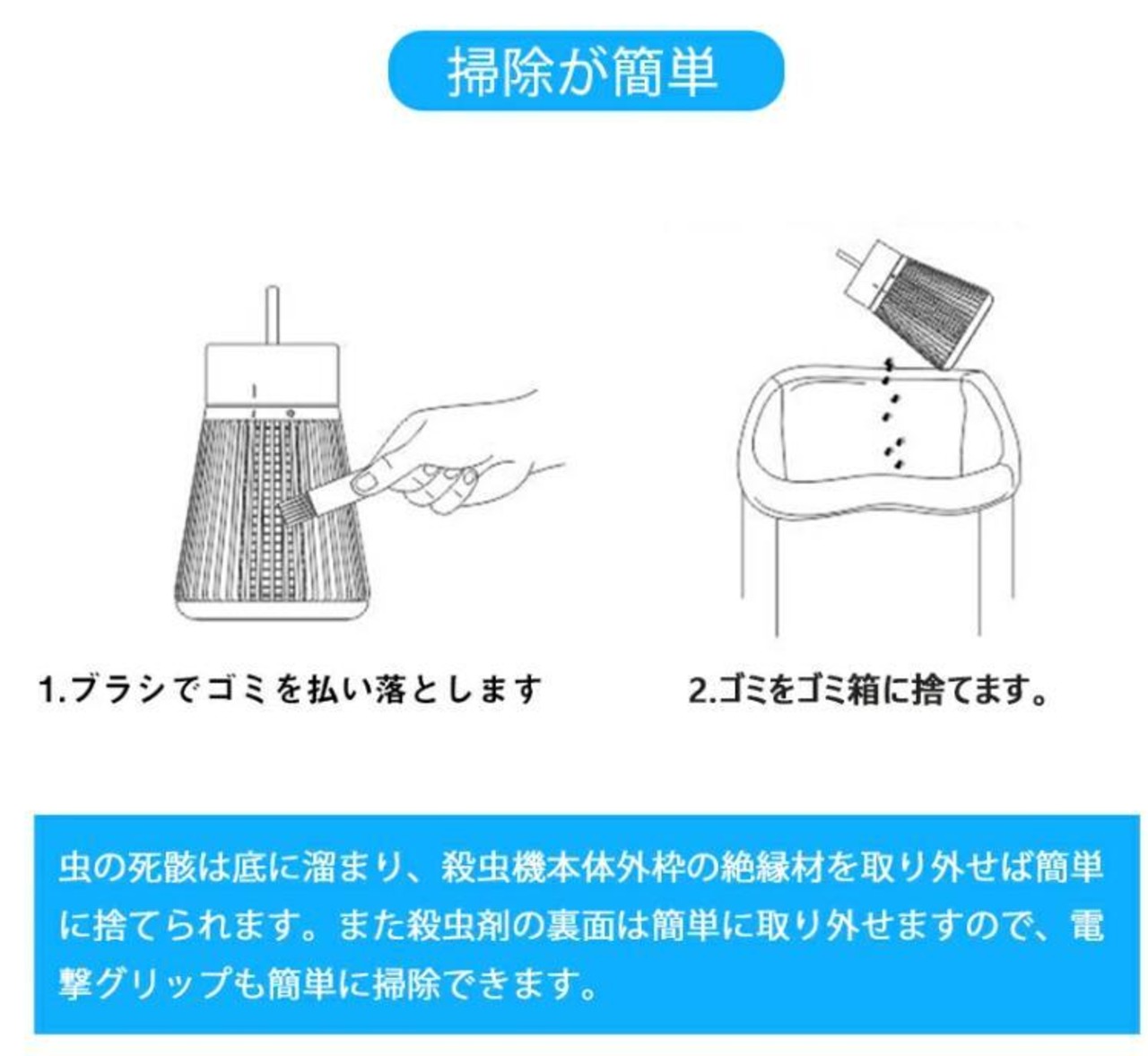 掃除が簡単

1.ブラシでゴミを払い落とします

2.ゴミをゴミ箱に捨てます。

虫の死骸は底に溜まり、殺虫機本体外枠の絶縁材を取り外せば簡単に捨てられます。また殺虫剤の裏面は簡単に取り外せますので、電撃グリップも簡単に掃除できます。