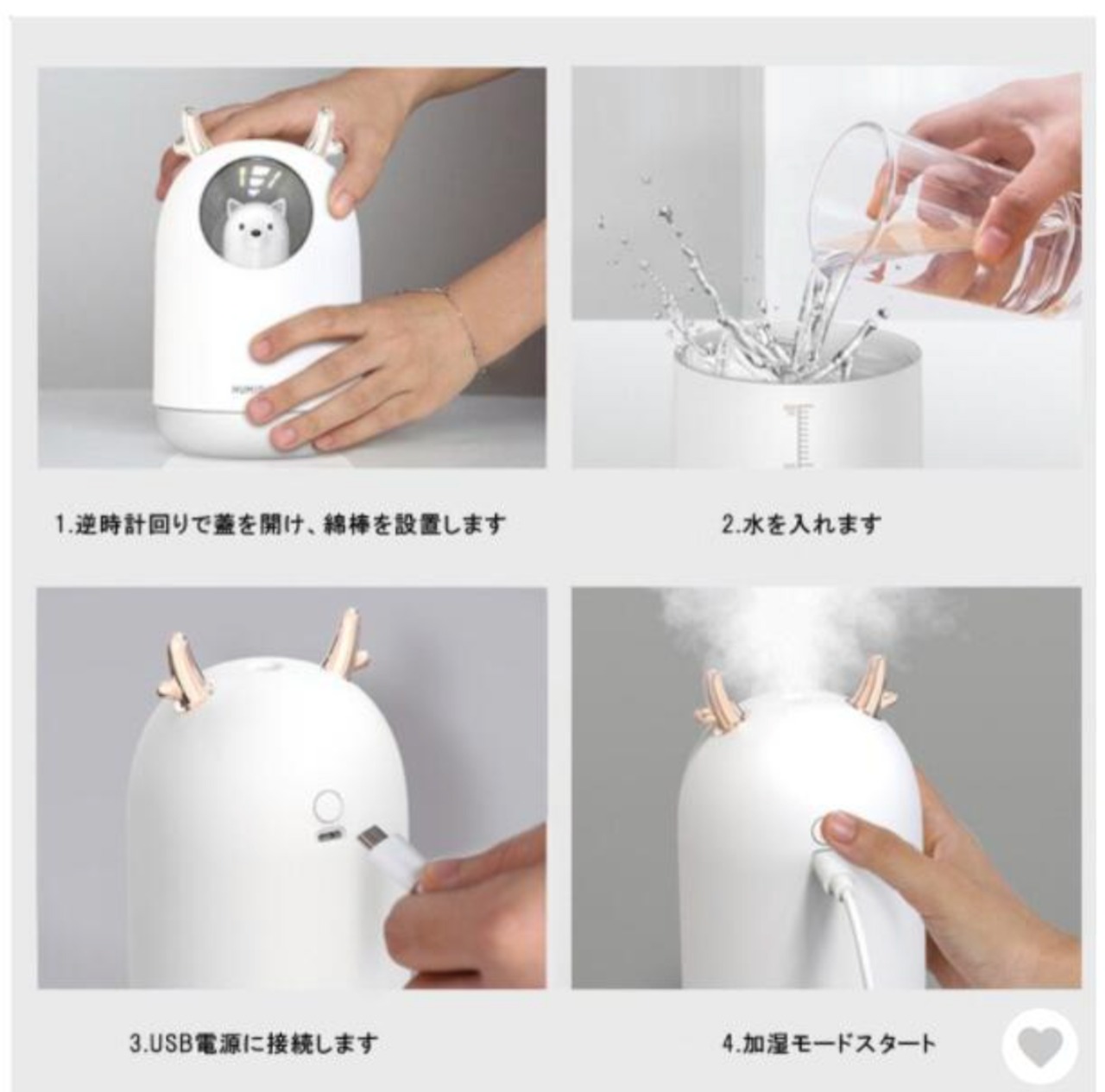 1.逆時計回りで蓋を開け、綿棒を設置します

2.水を入れます

3.USB電源に接続します

4.加湿モードスタート