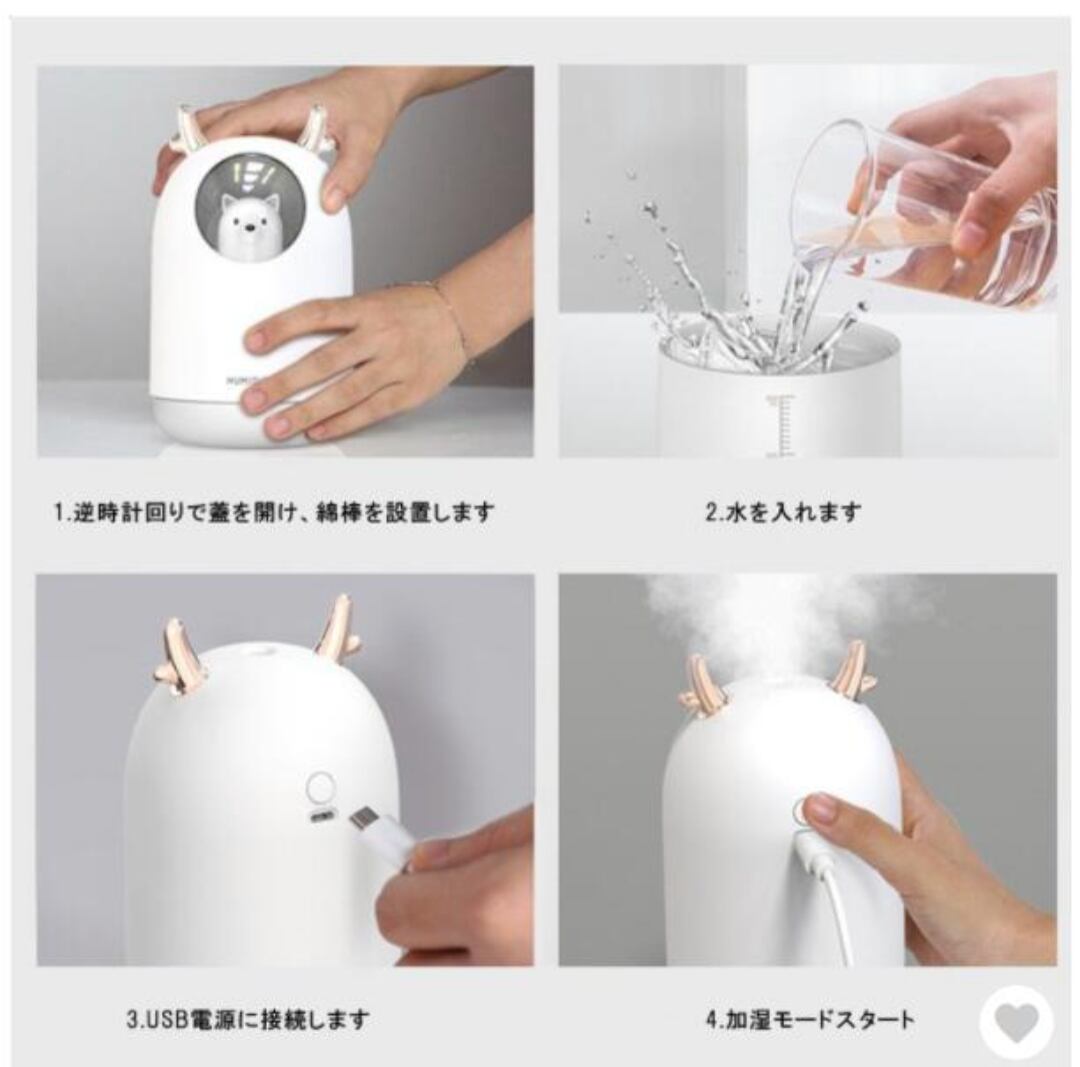 1.逆時計回りで蓋を開け、綿棒を設置します

2.水を入れます

3.USB電源に接続します

4.加湿モードスタート