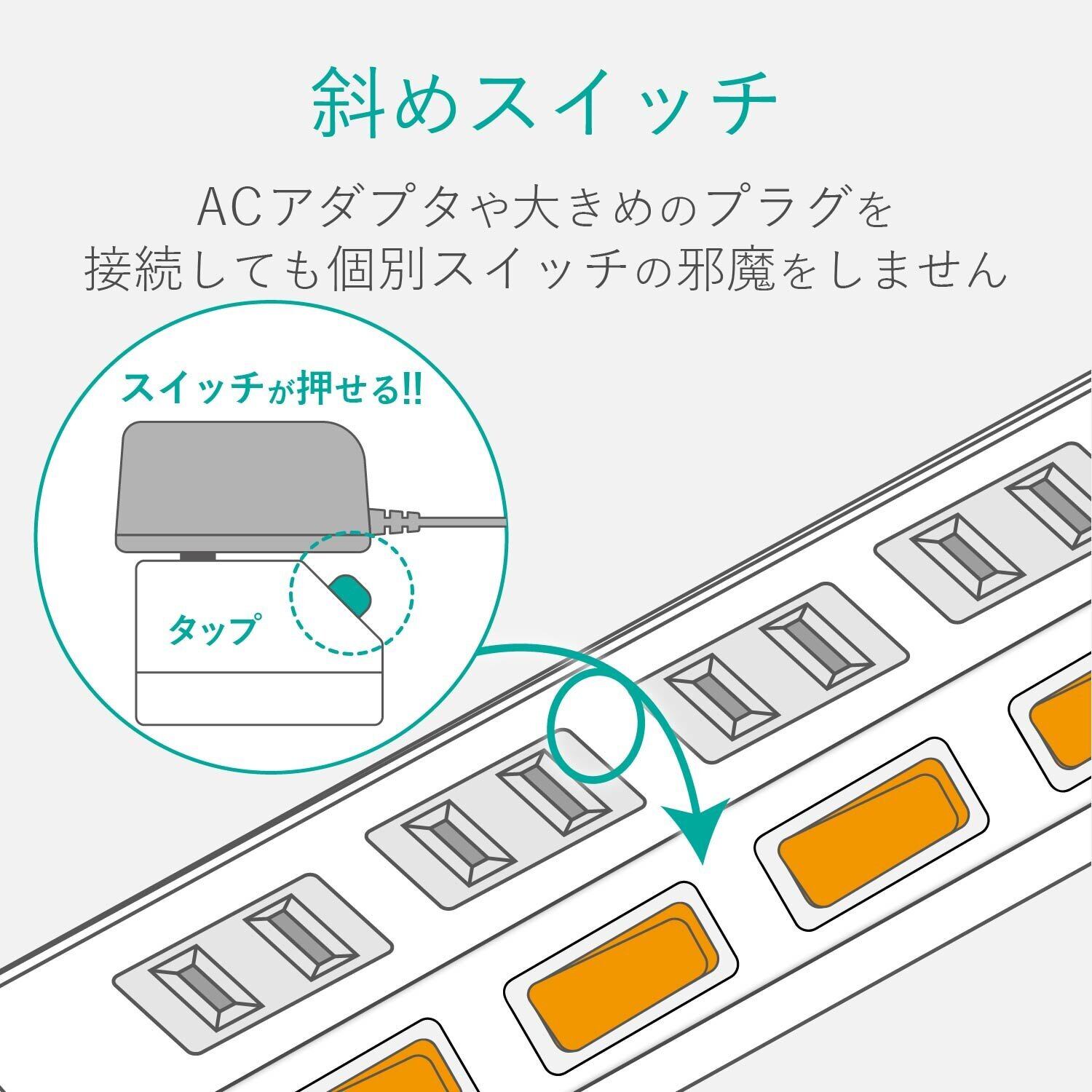 斜めスイッチ

ACアダプタや大きめのプラグを接続しても個別スイッチの邪魔をしません

スイッチが押せる!!

タップ