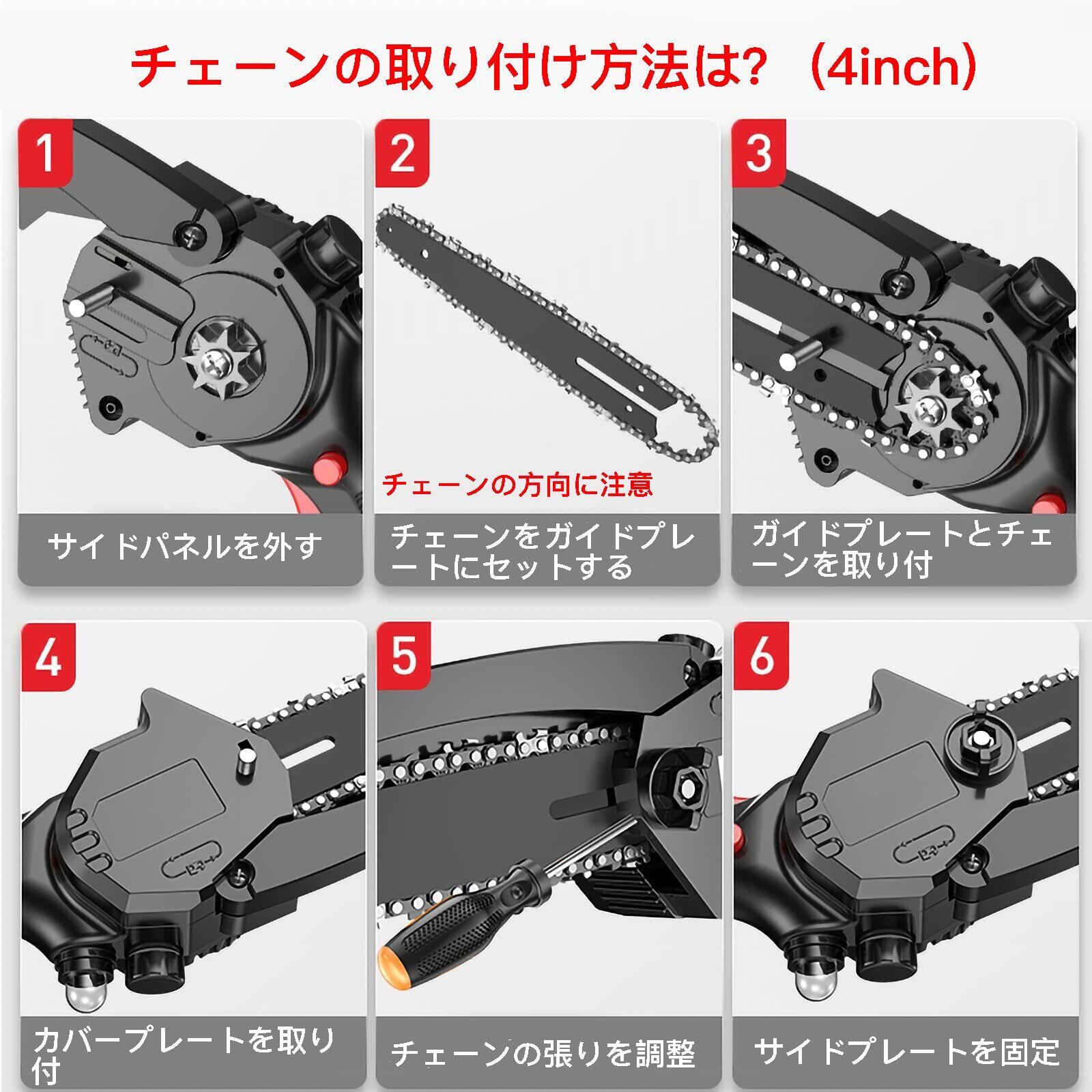 チェーンの取り付け方法は？（4inch）

1

サイドパネルを外す

2

チェーンの方向に注意

チェーンをガイドプレートにセットする

3

ガイドプレートとチェーンを取り付

4

カバープレートを取り付

5

チェーンの張りを調整

6

サイドプレートを固定