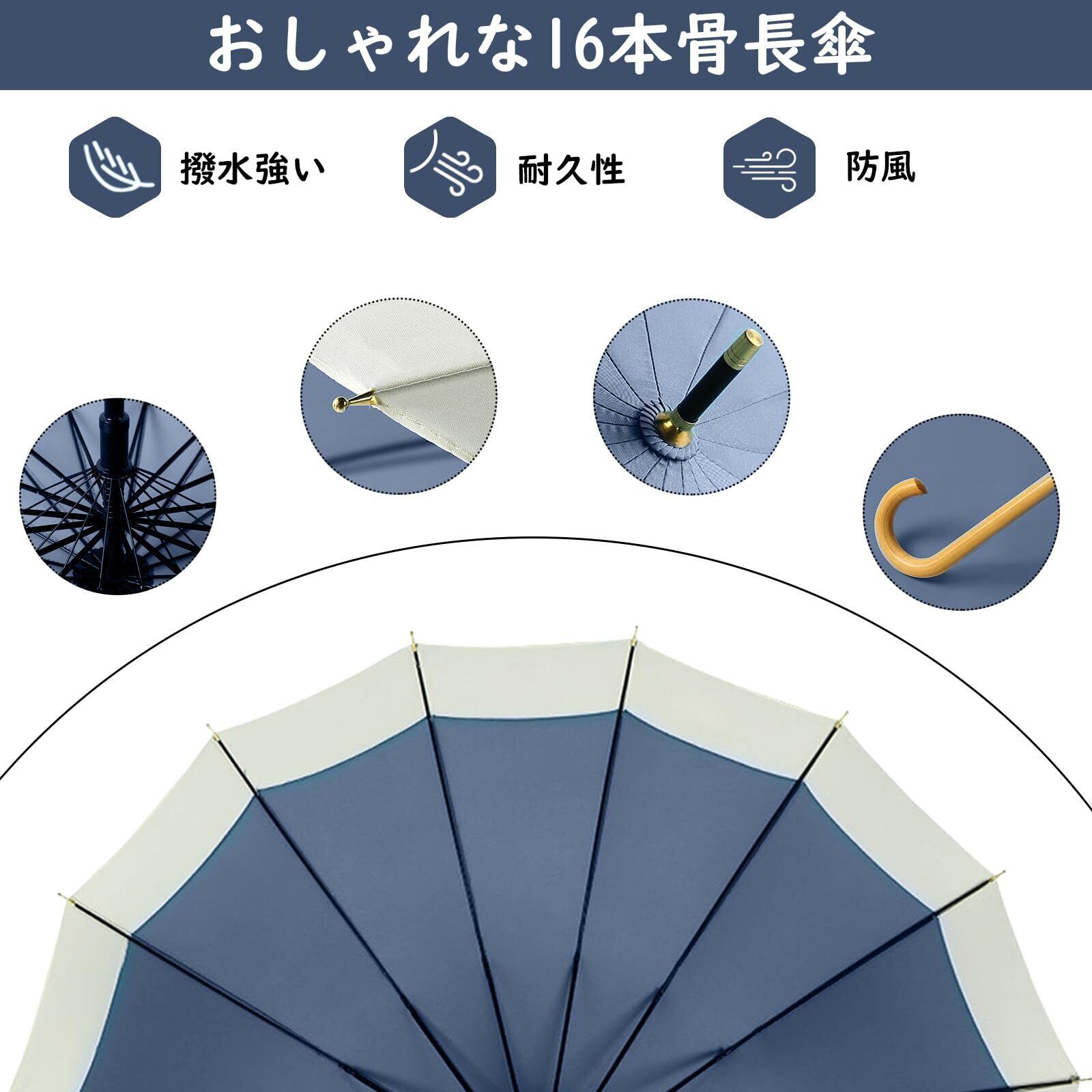 おしゃれな16本骨長傘

撥水強い

耐久性

防風