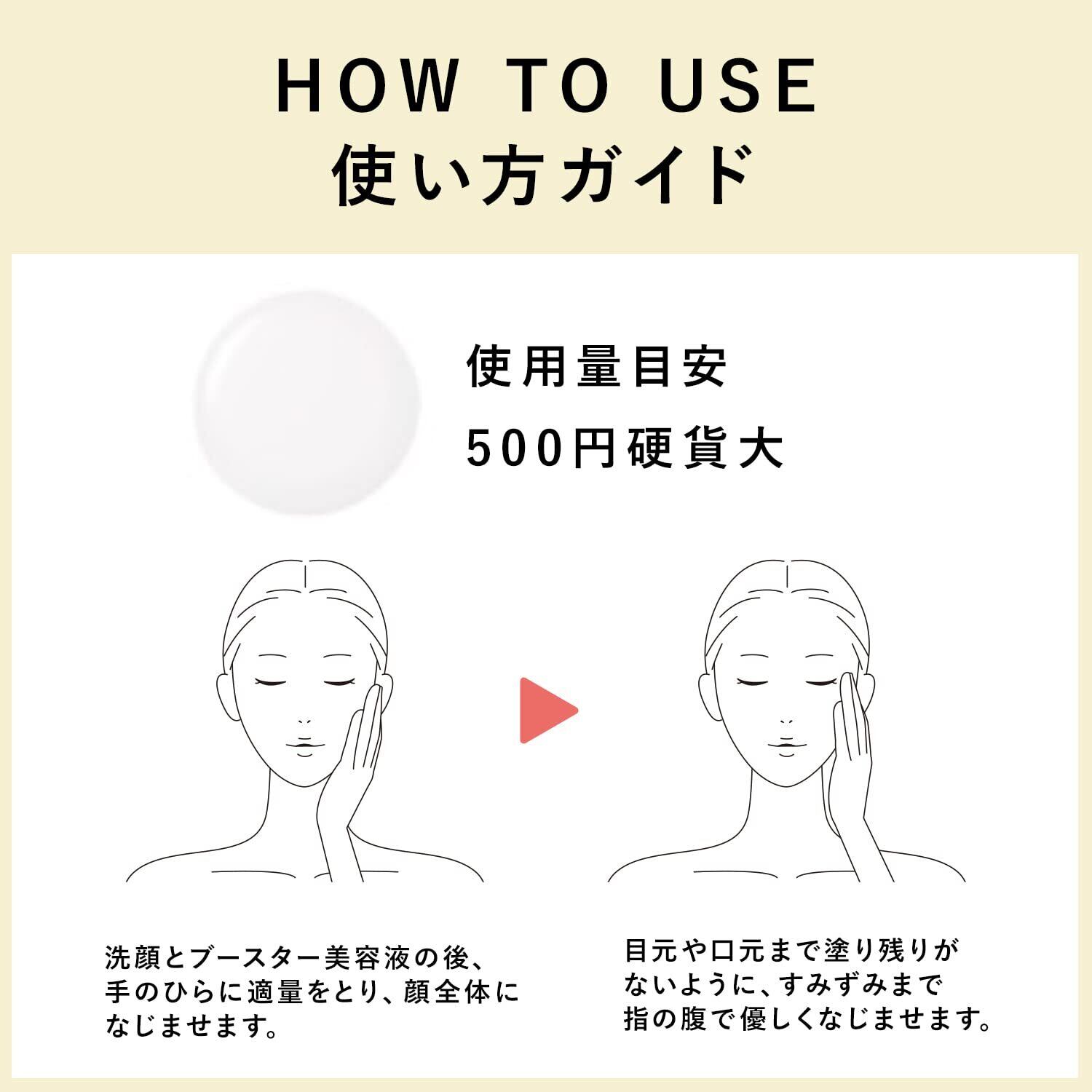 HOW TO USE
使い方ガイド

使用量目安
500円硬貨大

洗顔とブースター美容液の後、手のひらに適量をとり、顔全体になじませます。

目元や口元まで塗り残りがないように、すみずみまで指の腹で優しくなじませます。