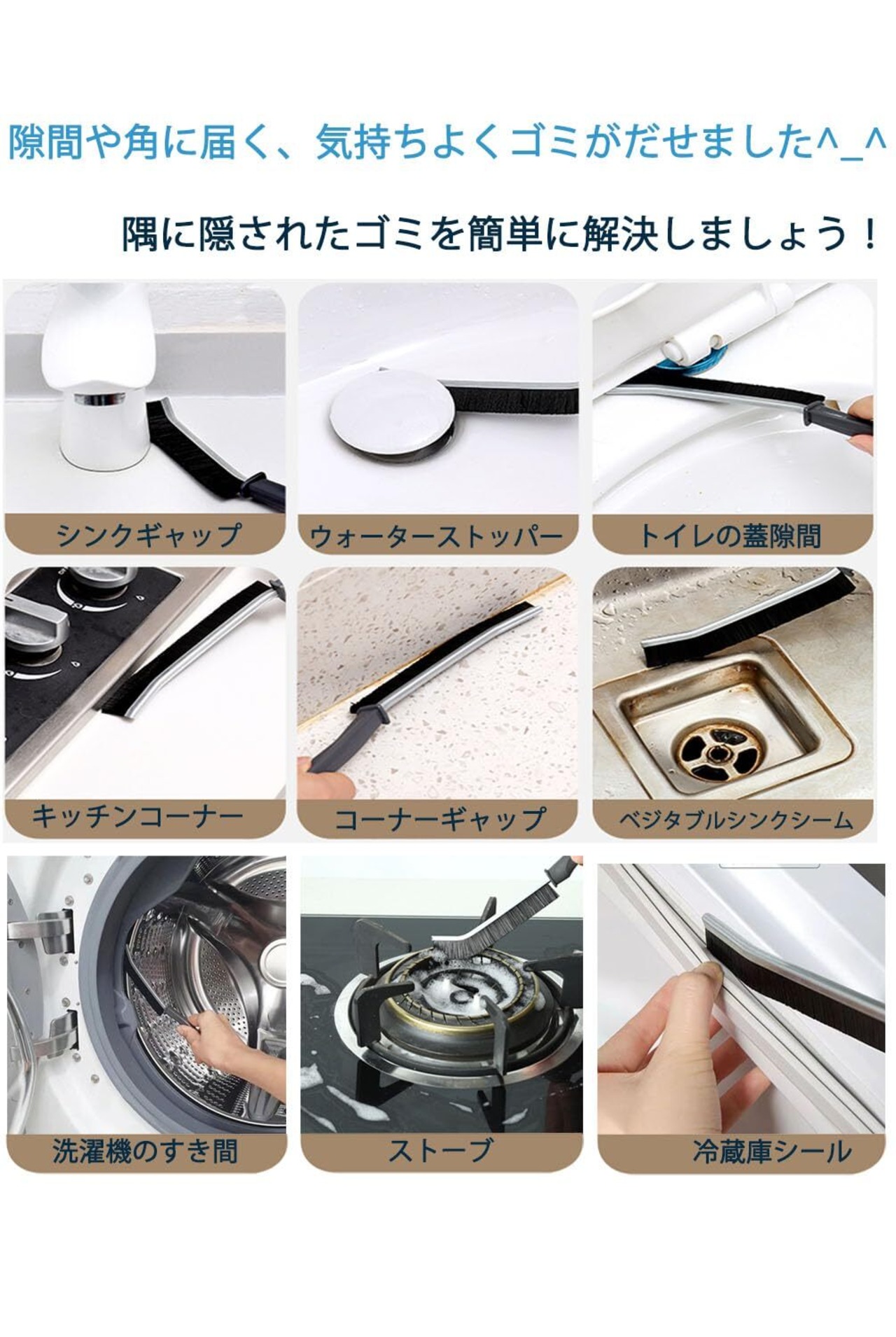 隙間や角に届く、気持ちよくゴミがだせました^_^

隅に隠されたゴミを簡単に解決しましょう！

シンクギャップ

ウォーターストッパー

トイレの蓋隙間

キッチンコーナー

コーナーギャップ

ベジタブルシンクシーム

洗濯機のすき間

ストーブ

冷蔵庫シール