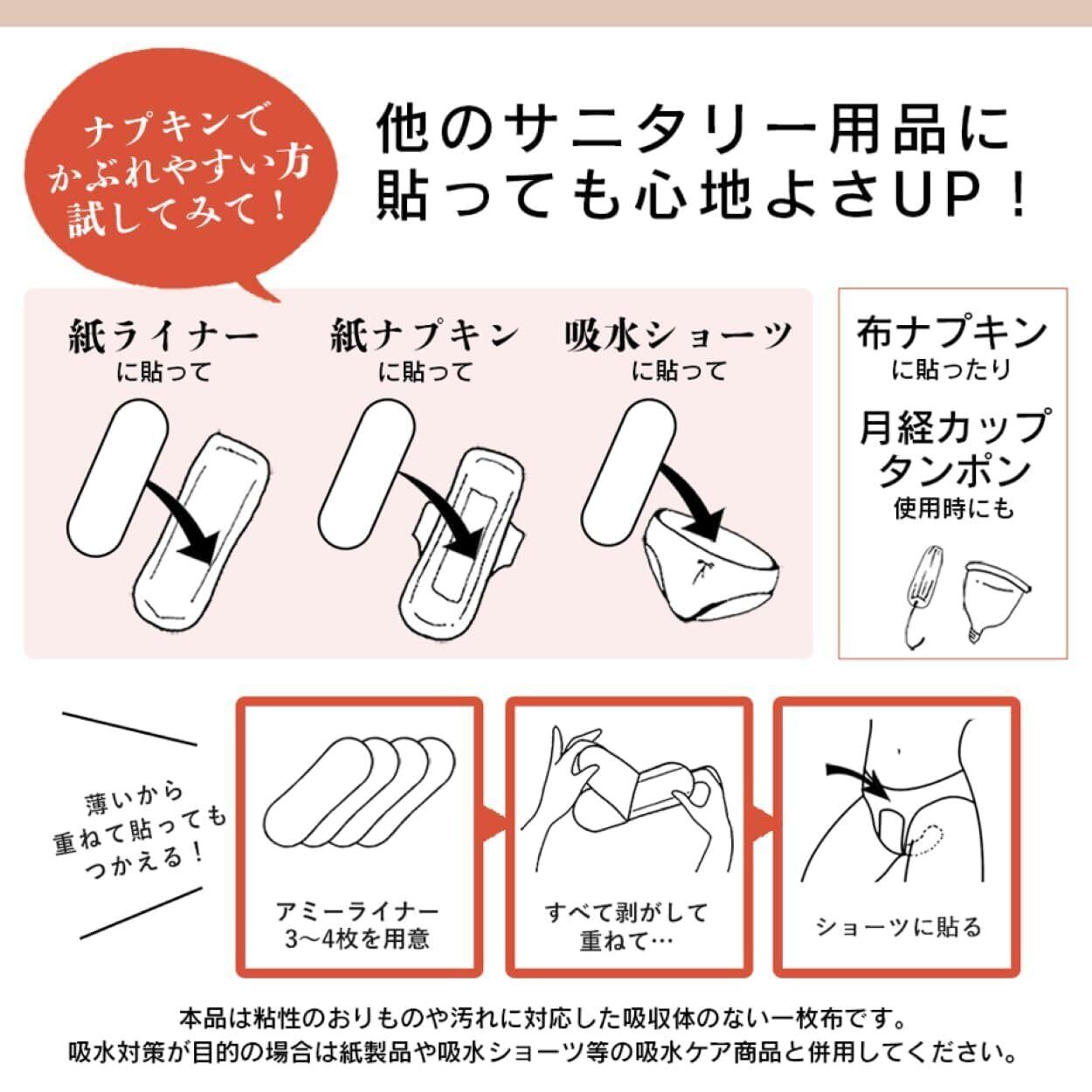 ナプキンで
かぶれやすい方
試してみて！

他のサニタリー用品に
貼っても心地よさUP！

紙ライナー
に貼って

紙ナプキン
に貼って

吸水ショーツ
に貼って

布ナプキン
に貼ったり

月経カップ
タンポン
使用時にも

薄いから
重ねて貼っても
つかえる！

アミーライナー
3〜4枚を用意

すべて剥がして
重ねて…

ショーツに貼る

本品は粘性のおりものや汚れに対応した吸収体のない一枚布です。
吸水対策が目的の場合は紙製品や吸水ショーツ等の吸水ケア商品と併用してください。