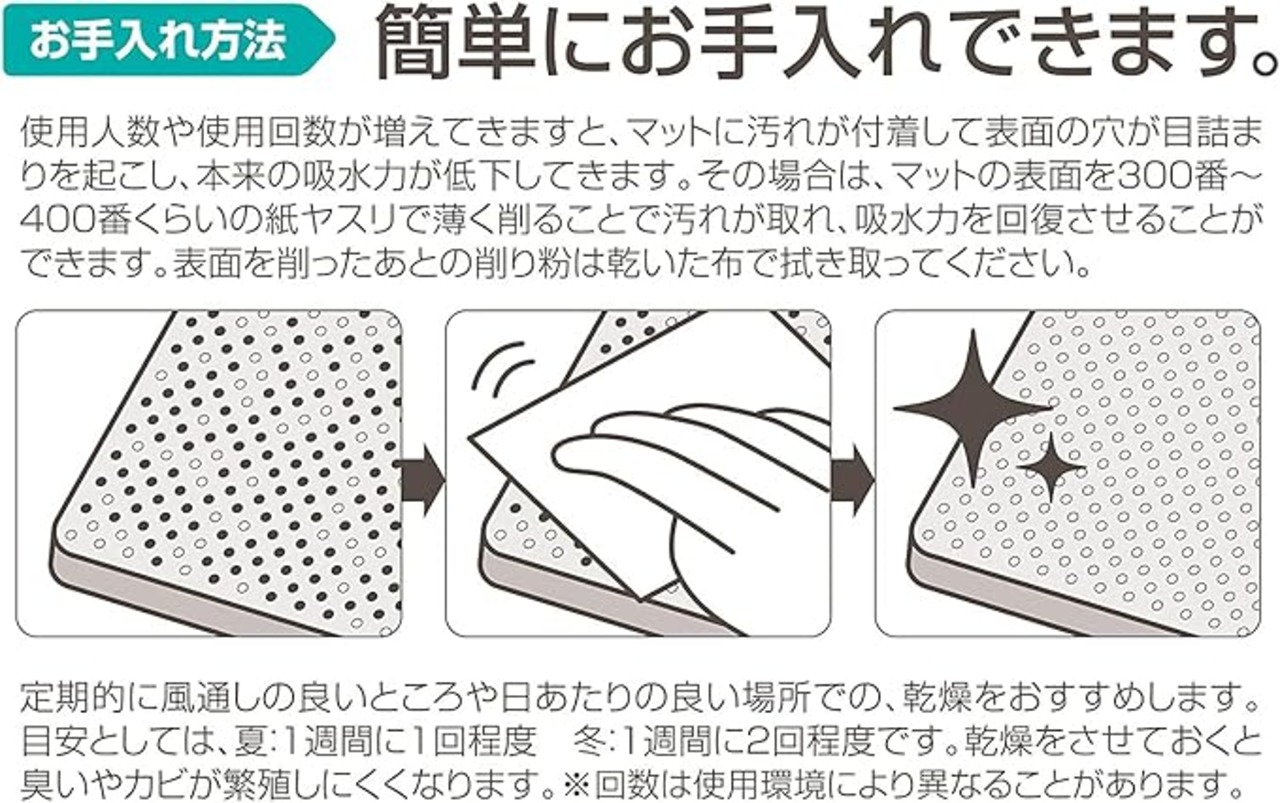 お手入れ方法

簡単にお手入れできます。

使用人数や使用回数が増えてきますと、マットに汚れが付着して表面の穴が目詰まりを起こし、本来の吸水力が低下してきます。その場合は、マットの表面を300番～400番くらいの紙ヤスリで薄く削ることで汚れが取れ、吸水力を回復させることができます。表面を削ったあとの削り粉は乾いた布で拭き取ってください。

定期的に風通しの良いところや日あたりの良い場所での、乾燥をおすすめします。目安としては、夏:1週間に1回程度　冬:1週間に2回程度です。乾燥をさせておくと臭いやカビが繁殖しにくくなります。※回数は使用環境により異なることがあります。