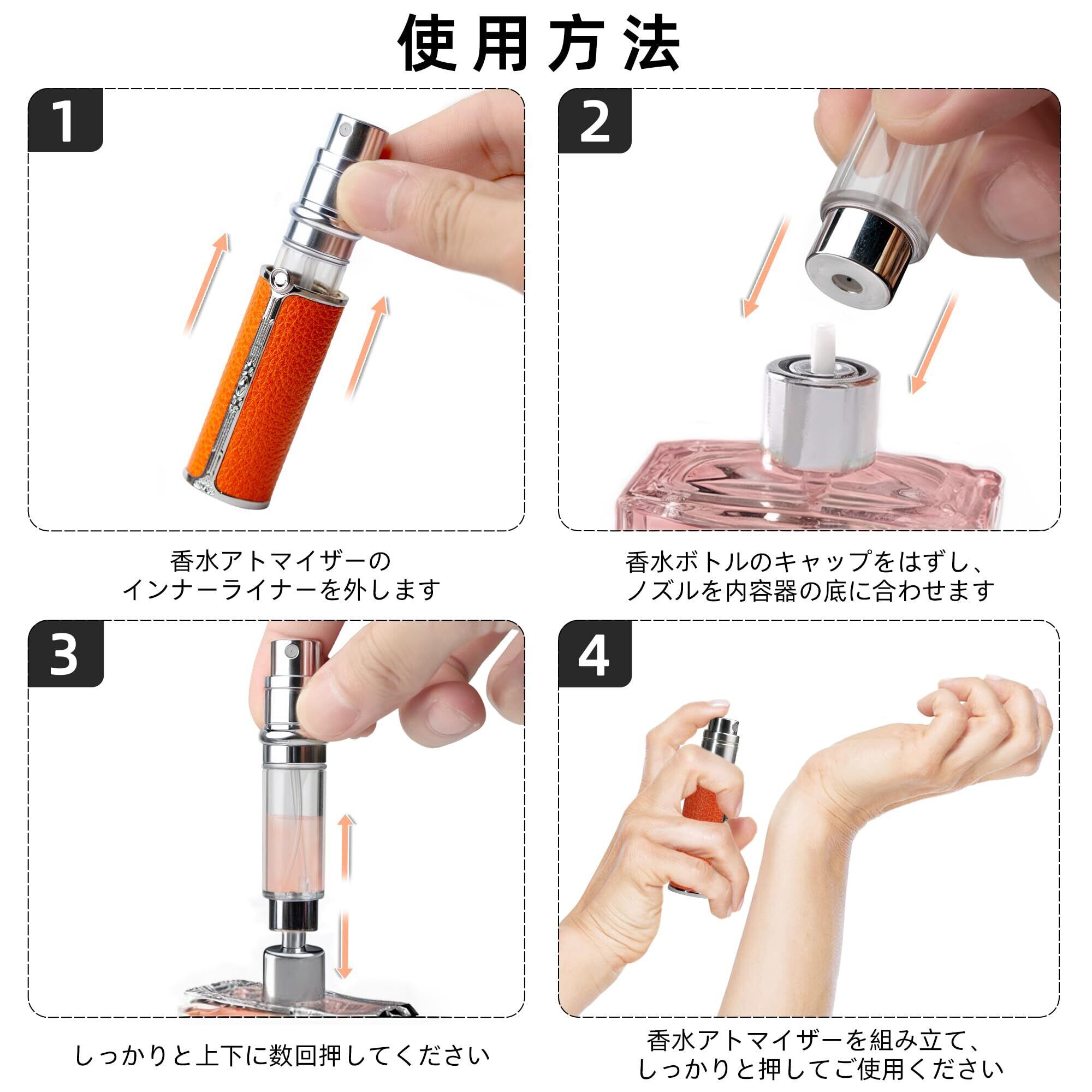 使用方法

1

香水アトマイザーの
インナーライナーを外します

2

香水ボトルのキャップをはずし、
ノズルを内容器の底に合わせます

3

しっかりと上下に数回押してください

4

香水アトマイザーを組み立て、
しっかりと押してご使用ください