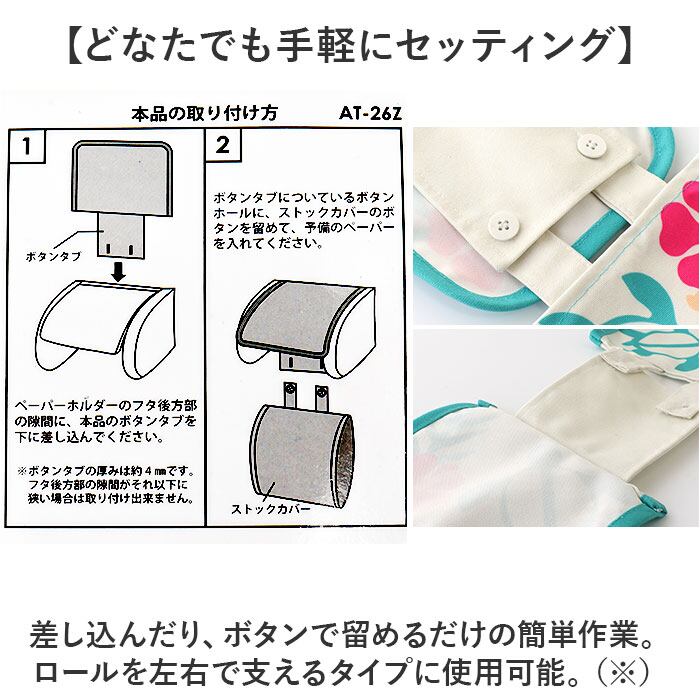 【どなたでも手軽にセッティング】

本品の取り付け方　AT-26Z

1

ボタンタブ

ペーパーホルダーのフタ後方部の隙間に、本品のボタンタブを下に差し込んでください。

※ボタンタブの厚みは約４㎜です。フタ後方部の隙間がそれ以下に狭い場合は取り付け出来ません。

2

ボタンタブについているボタンホールに、ストックカバーのボタンを留めて、予備のペーパーを入れてください。

ストックカバー

差し込んだり、ボタンで留めるだけの簡単作業。
ロールを左右で支えるタイプに使用可能。（※）