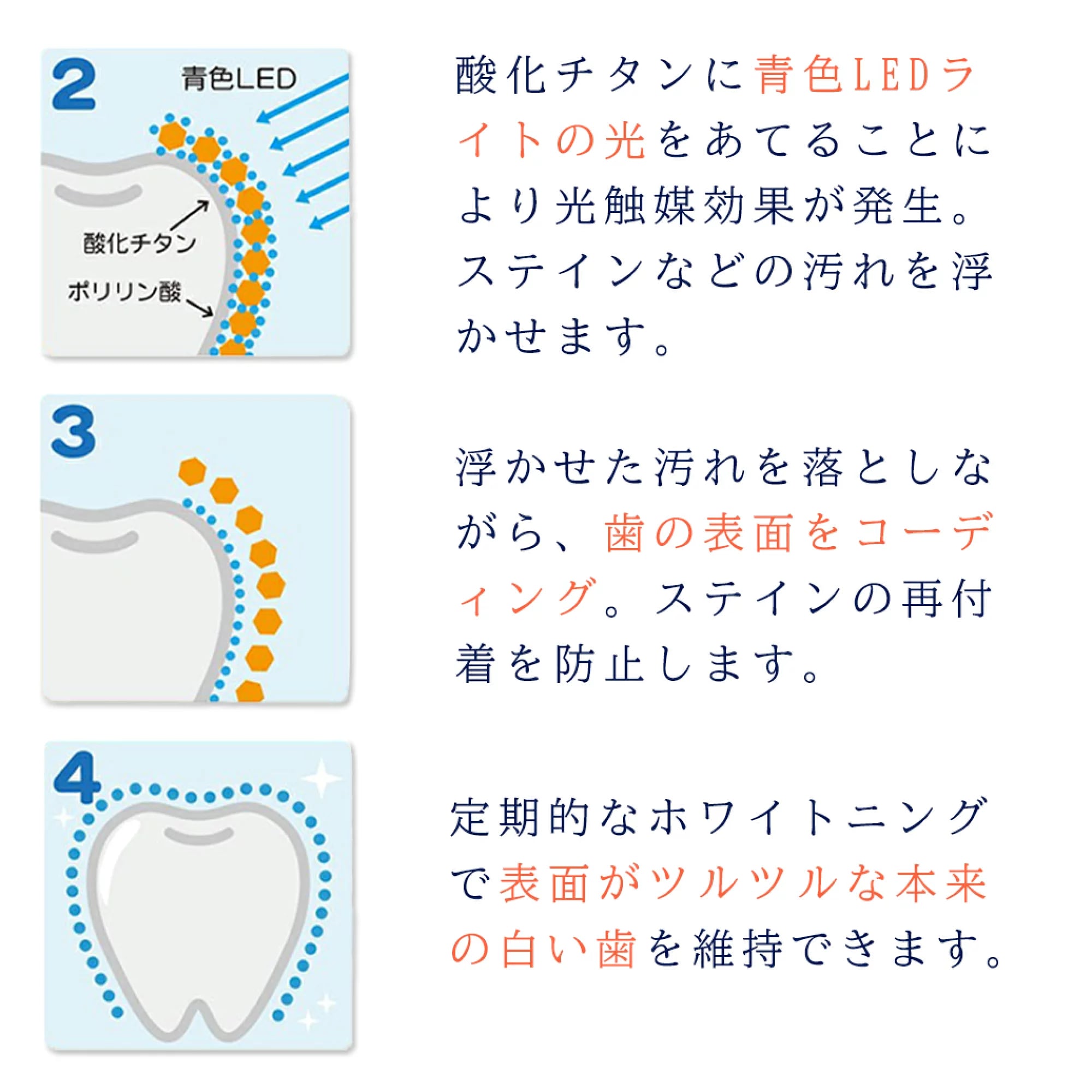 2

青色LED

酸化チタン

ポリリン酸

酸化チタンに青色LEDライトの光をあてることにより光触媒効果が発生。ステインなどの汚れを浮かせます。

3

浮かせた汚れを落としながら、歯の表面をコーディング。ステインの再付着を防止します。

4

定期的なホワイトニングで表面がツルツルな本来の白い歯を維持できます。