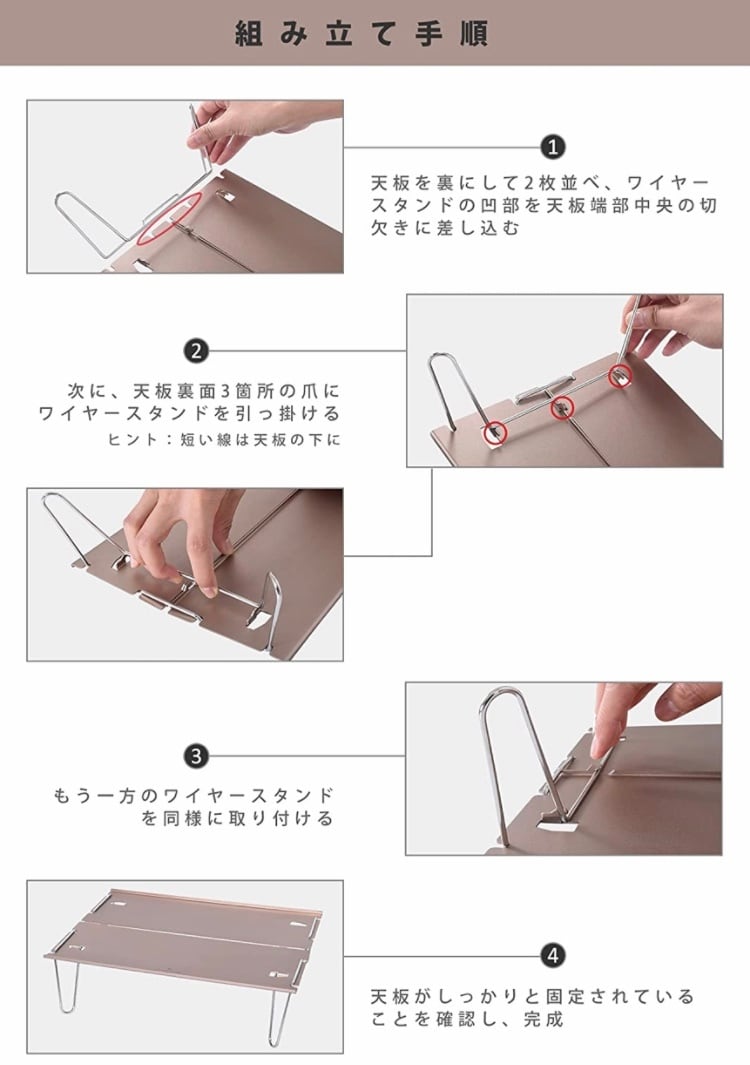 組み立て手順

1

天板を裏にして2枚並べ、ワイヤースタンドの凹部を天板端部中央の切欠きに差し込む

2

次に、天板裏面3箇所の爪にワイヤースタンドを引っ掛ける
ヒント：短い線は天板の下に

3

もう一方のワイヤースタンドを同様に取り付ける

4

天板がしっかりと固定されていることを確認し、完成