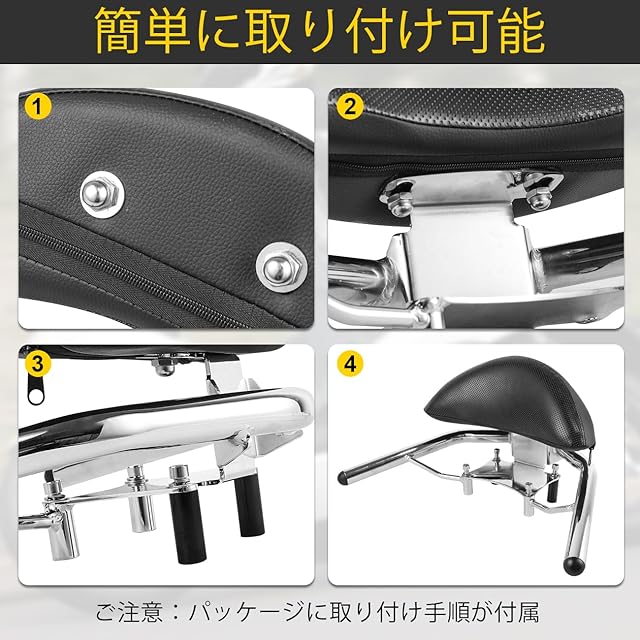 簡単に取り付け可能

1

2

3

4

ご注意：パッケージに取り付け手順が付属