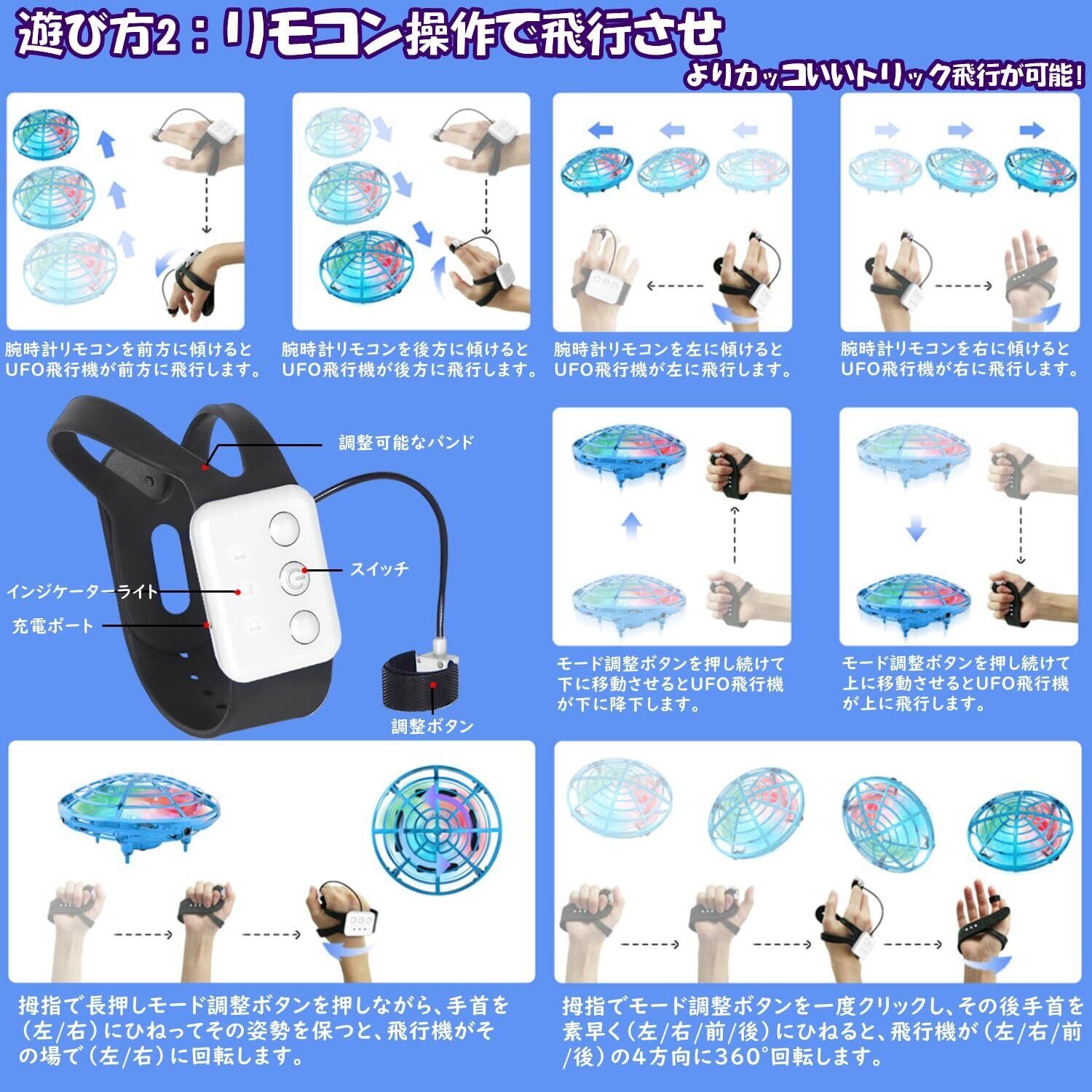 遊び方2：リモコン操作で飛行させ

よりカッコいいトリック飛行が可能！

腕時計リモコンを前方に傾けるとUFO飛行機が前方に飛行します。

腕時計リモコンを後方に傾けるとUFO飛行機が後方に飛行します。

腕時計リモコンを左に傾けるとUFO飛行機が左に飛行します。

腕時計リモコンを右に傾けるとUFO飛行機が右に飛行します。

調整可能なバンド

スイッチ

インジケーターライト

充電ポート

調整ボタン

モード調整ボタンを押し続けて下に移動させるとUFO飛行機が下に降下します。

モード調整ボタンを押し続けて上に移動させるとUFO飛行機が上に飛行します。

拇指で長押しモード調整ボタンを押しながら、手首を（左/右）にひねってその姿勢を保つと、飛行機がその場で（左/右）に回転します。

拇指でモード調整ボタンを一度クリックし、その後手首を素早く（左/右/前/後）にひねると、飛行機が（左/右/前/後）の4方向に360°回転します。