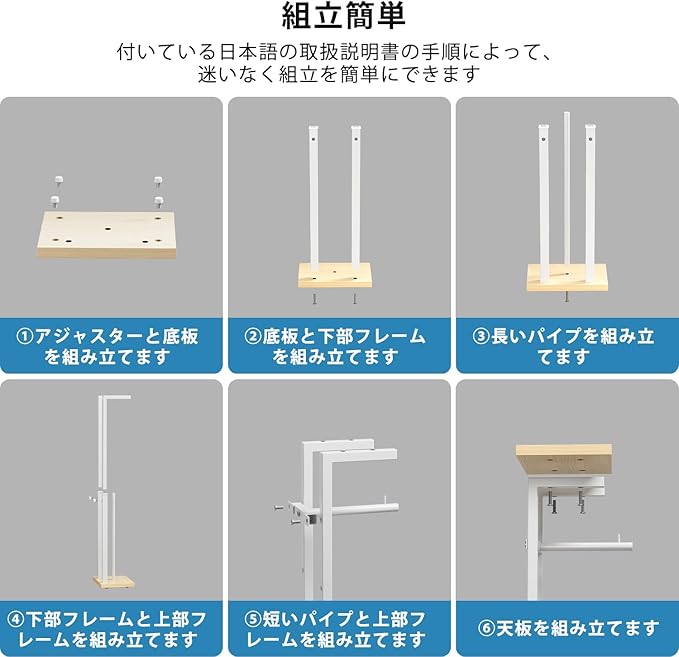 組立簡単

付いている日本語の取扱説明書の手順によって、迷いなく組立を簡単にできます

①アジャスターと底板を組み立てます

②底板と下部フレームを組み立てます

③長いパイプを組み立てます

④下部フレームと上部フレームを組み立てます

⑤短いパイプと上部フレームを組み立てます

⑥天板を組み立てます