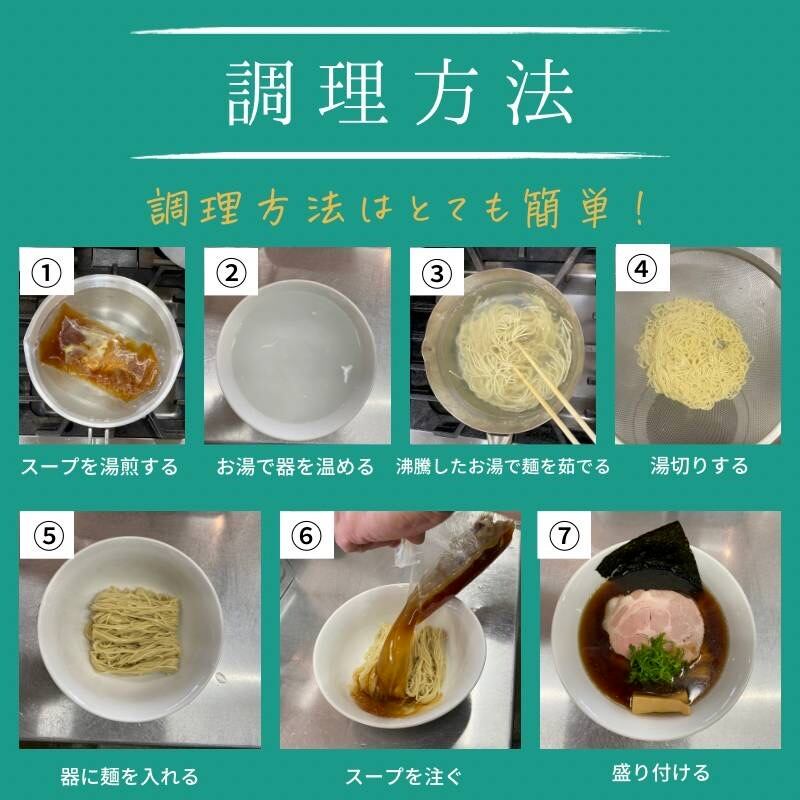 調理方法

調理方法はとても簡単！

①
スープを湯煎する

②
お湯で器を温める

③
沸騰したお湯で麺を茹でる

④
湯切りする

⑤
器に麺を入れる

⑥
スープを注ぐ

⑦
盛り付ける