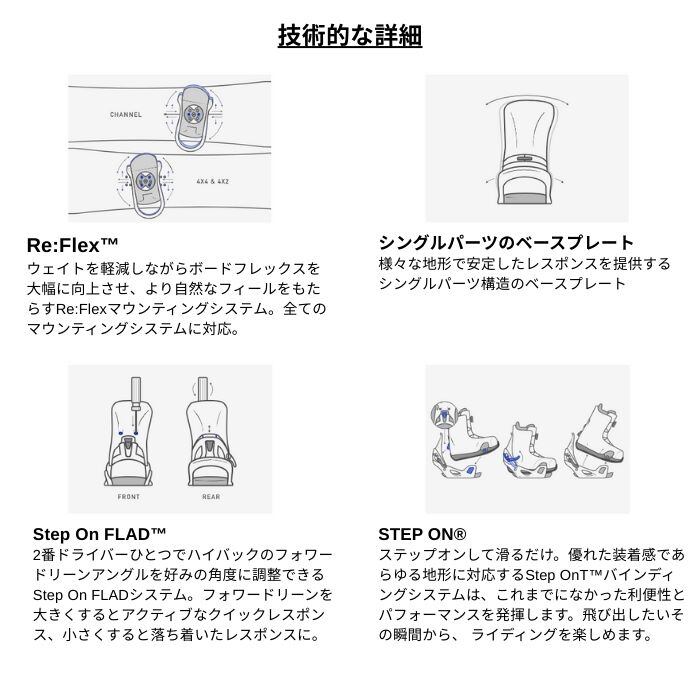 技術的な詳細

CHANNEL

4X4 & 4X2

Re:Flex™
ウェイトを軽減しながらボードフレックスを大幅に向上させ、より自然なフィールをもたらすRe:Flexマウンティングシステム。全てのマウンティングシステムに対応。

シングルパーツのベースプレート
様々な地形で安定したレスポンスを提供するシングルパーツ構造のベースプレート

FRONT

REAR

Step On FLAD™
2番ドライバーひとつでハイバックのフォワードリーンアングルを好みの角度に調整できるStep On FLADシステム。フォワードリーンを大きくするとアクティブなクイックレスポンス、小さくすると落ち着いたレスポンスに。

STEP ON®
ステップオンして滑るだけ。優れた装着感であらゆる地形に対応するStep OnT™バインディングシステムは、これまでになかった利便性とパフォーマンスを発揮します。飛び出したいその瞬間から、 ライディングを楽しめます。